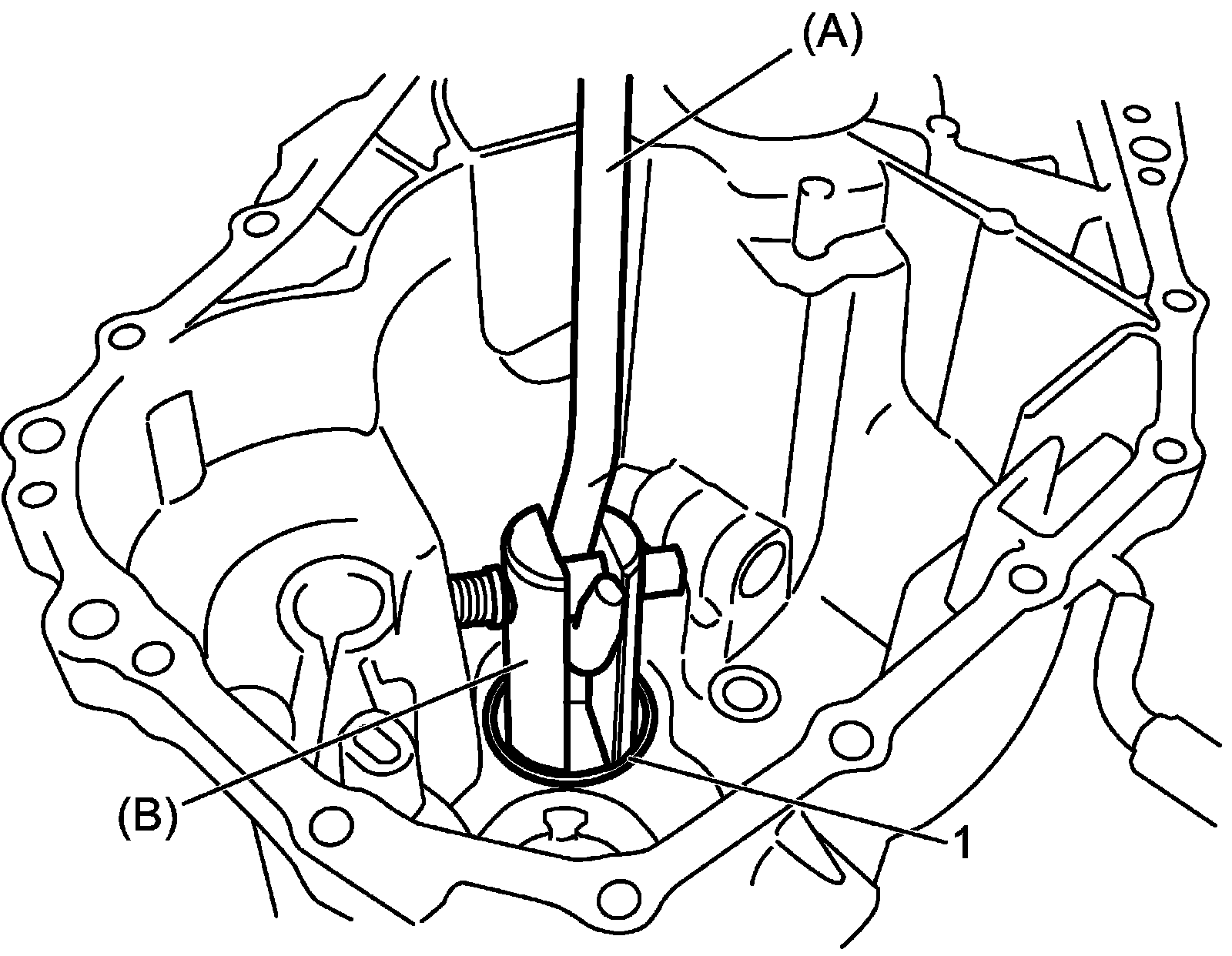 (A)

(B)

1