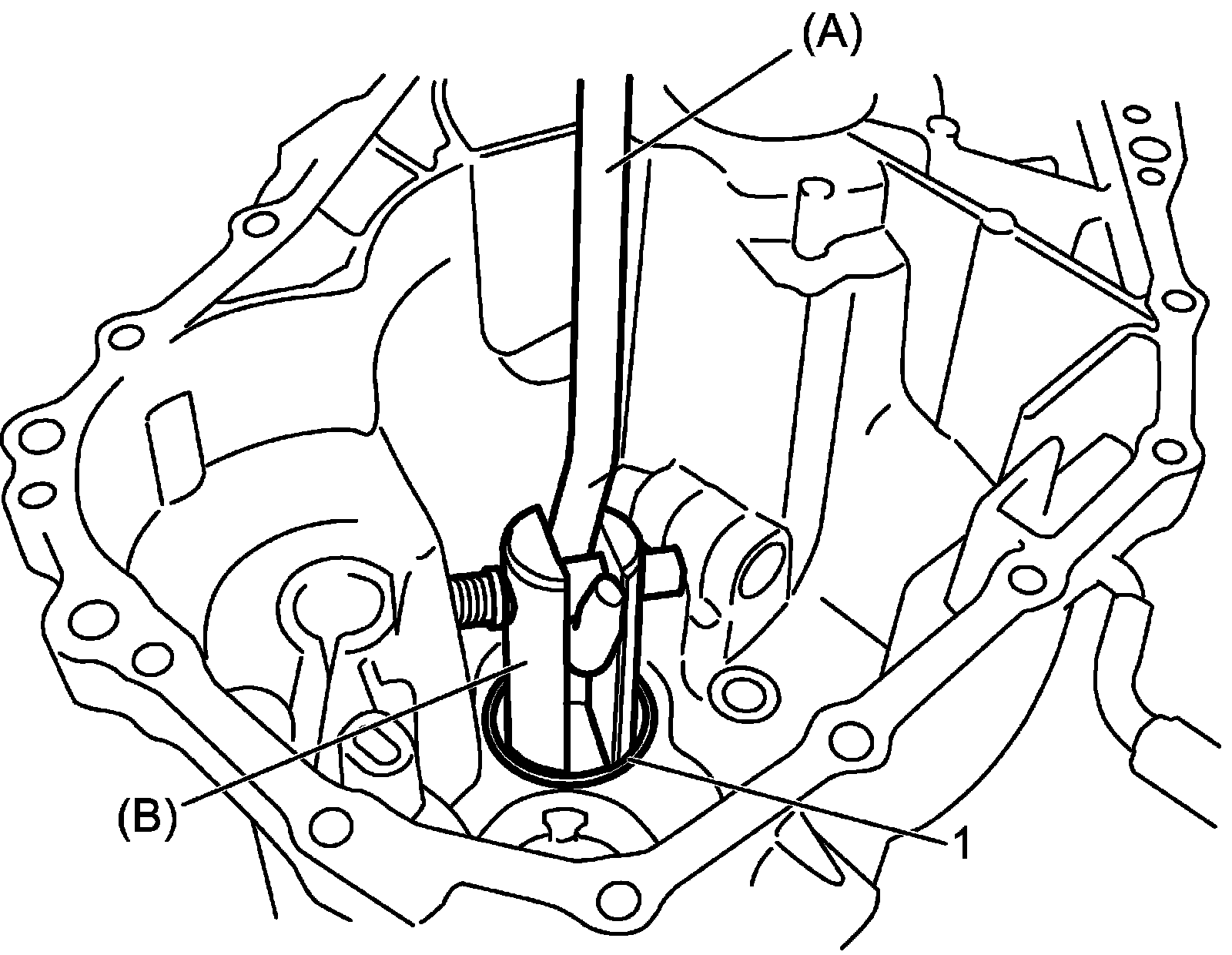 (A)
(B)
1