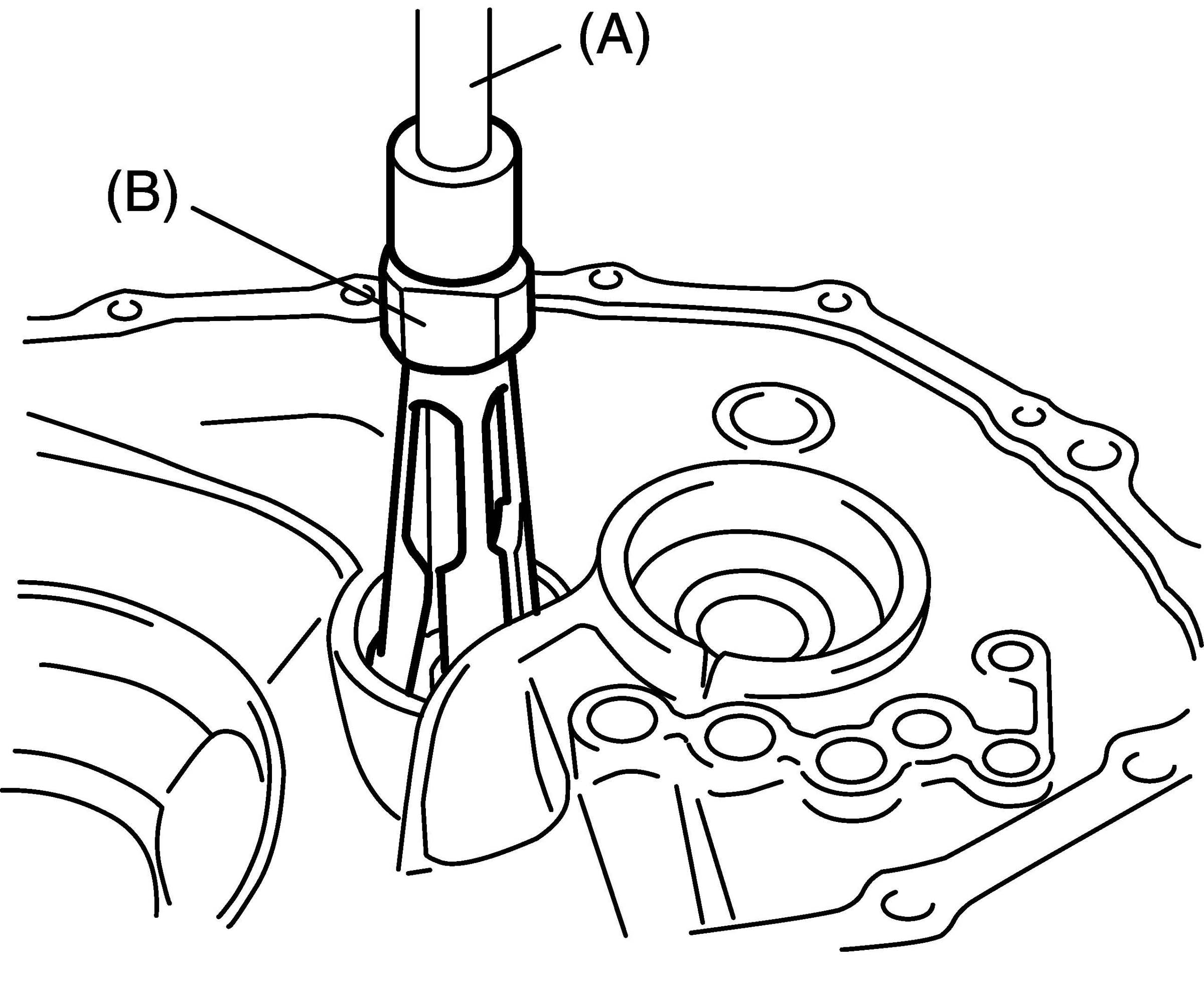 (A)
(B)