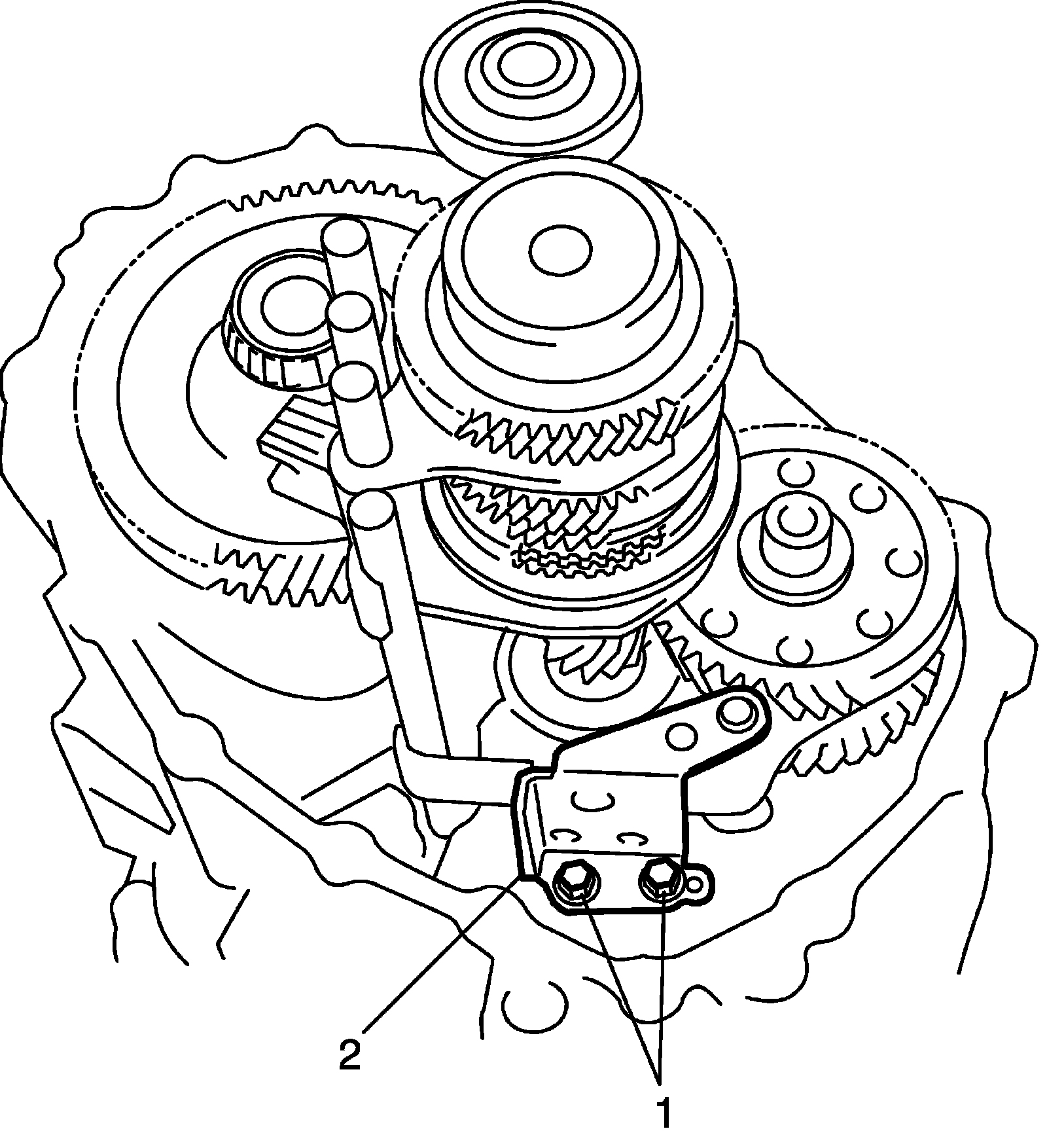 2
1