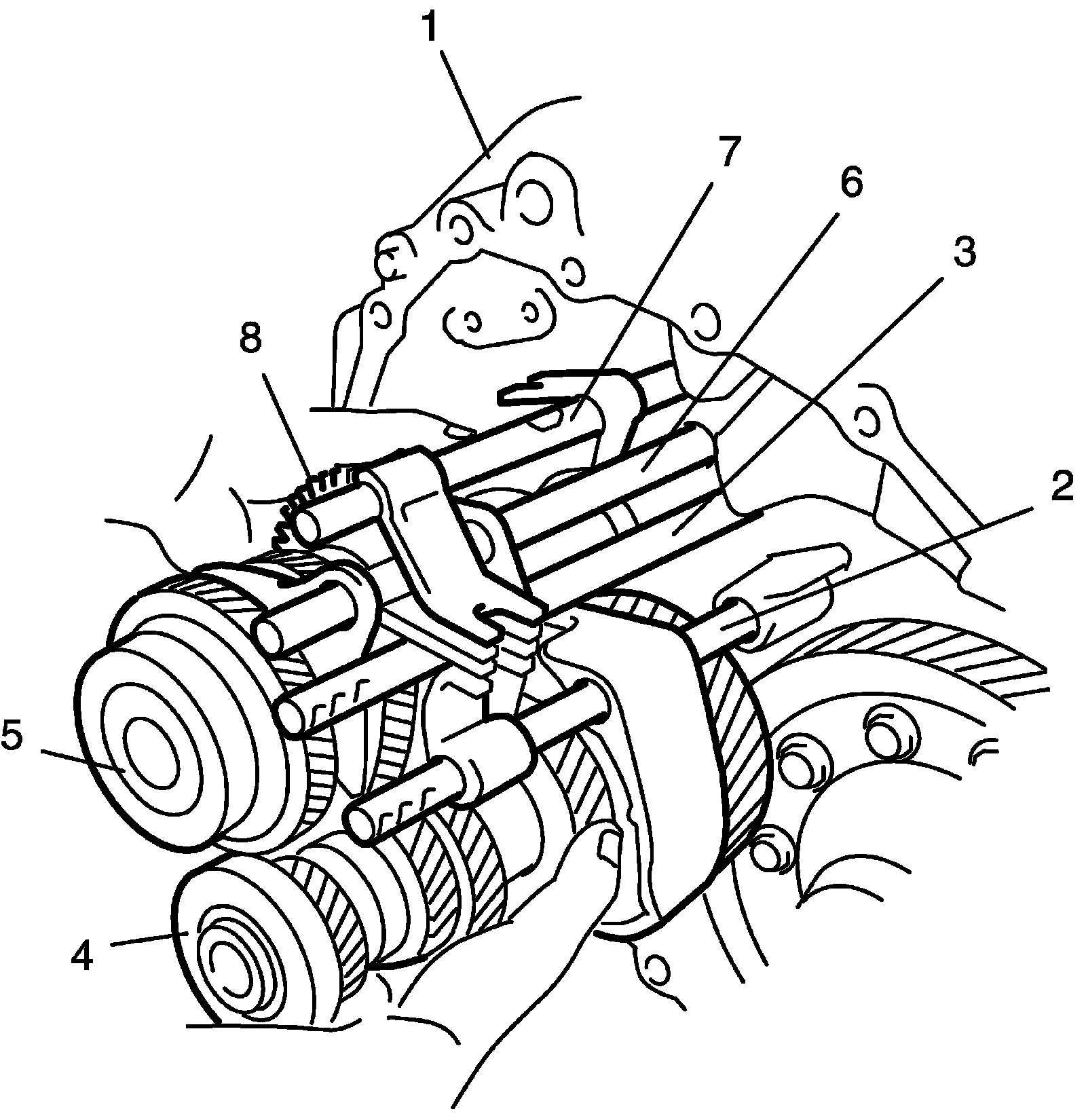 1
7
6
3
8
2
5
4