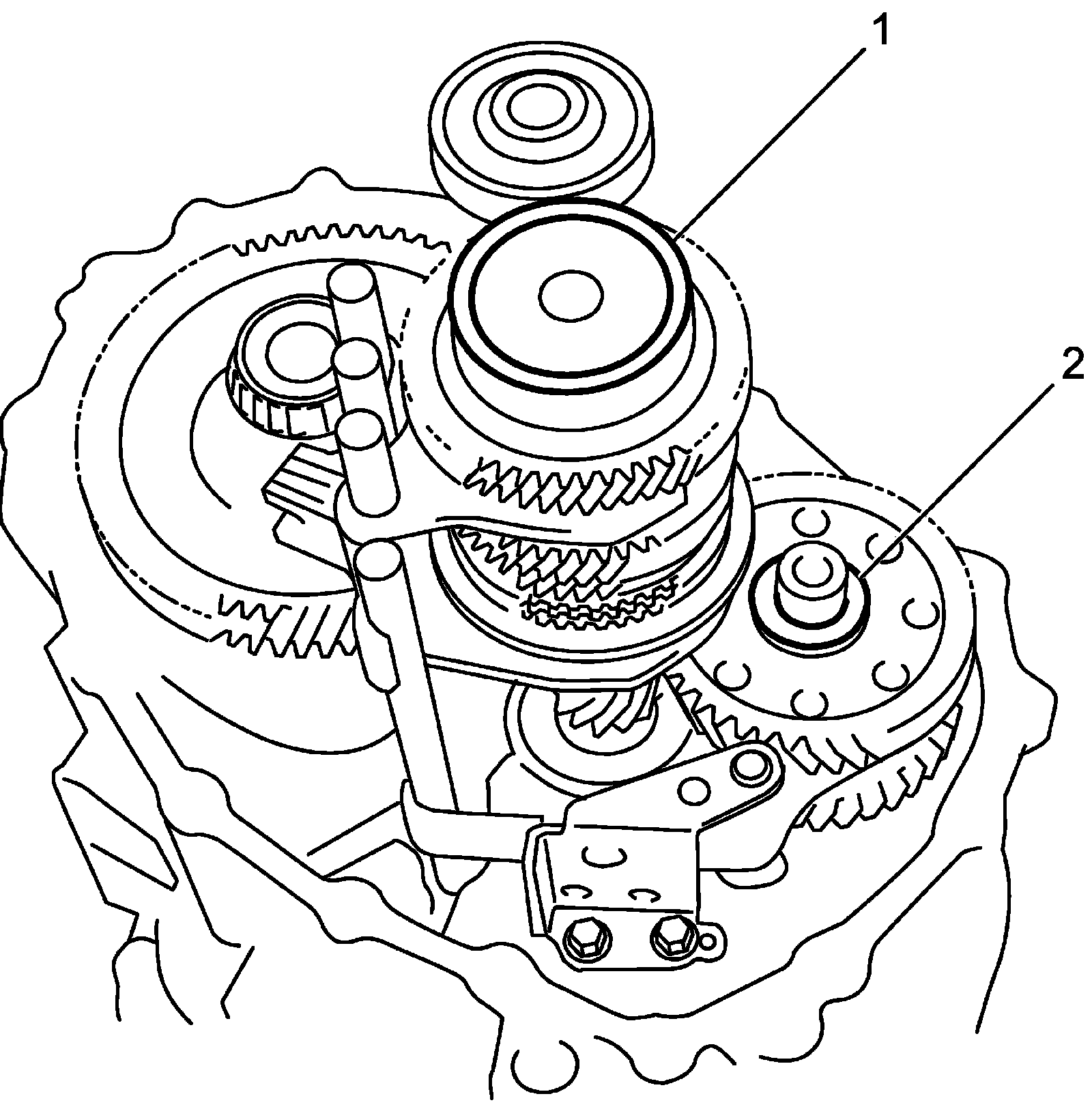 1
2