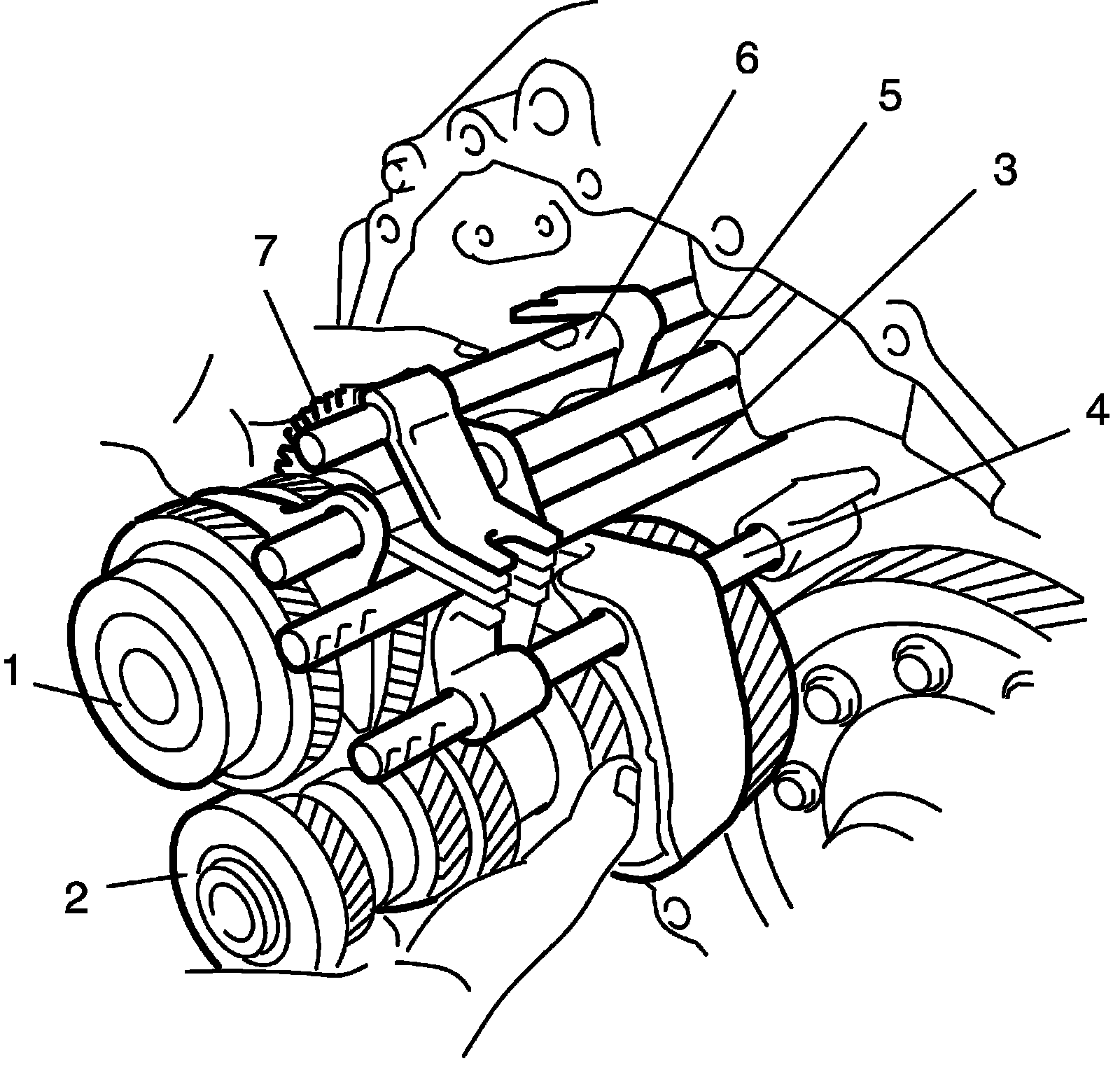 6
5
3
7
4
1
2