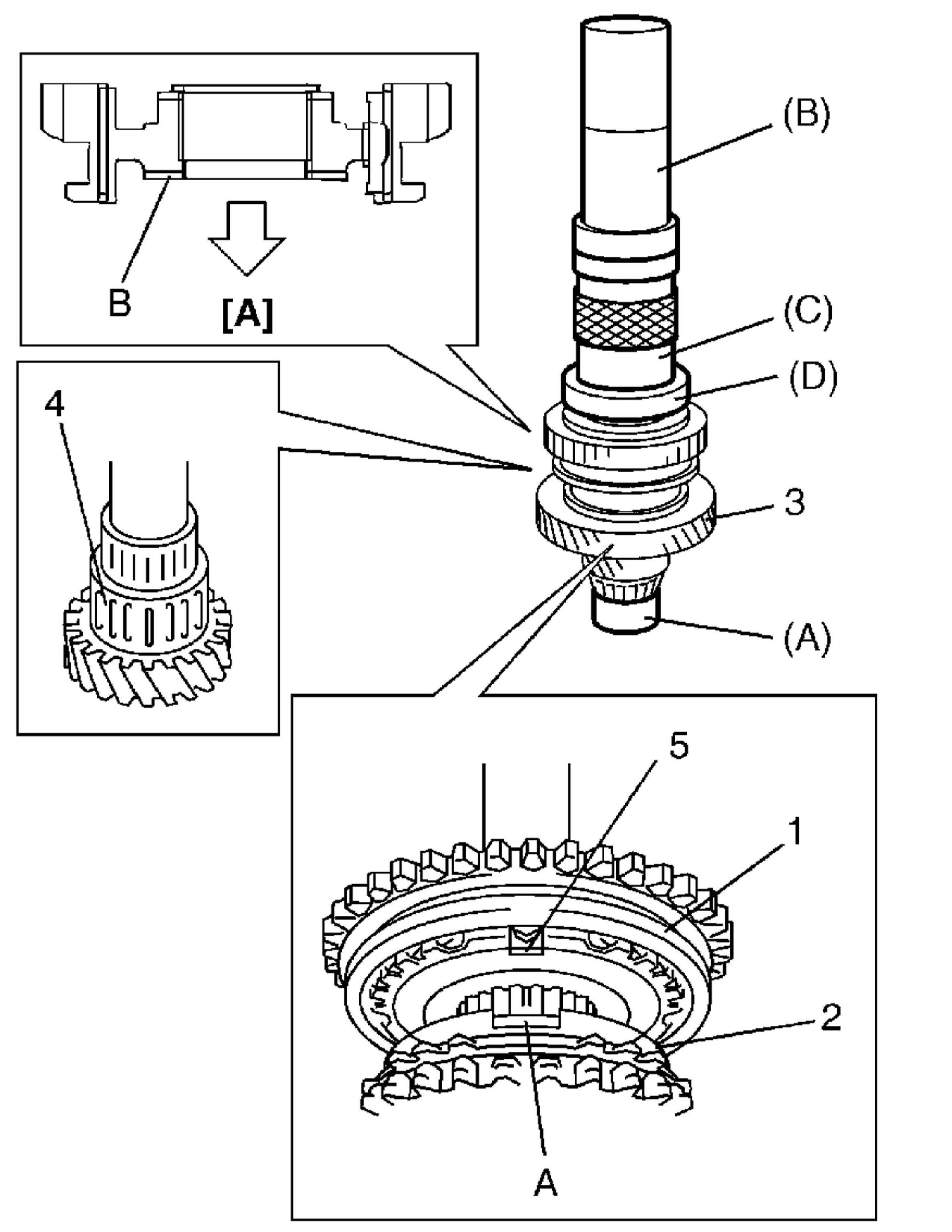 B
[A]
(B)
(C)
(D)
4
3
(A)
5
1
2
A