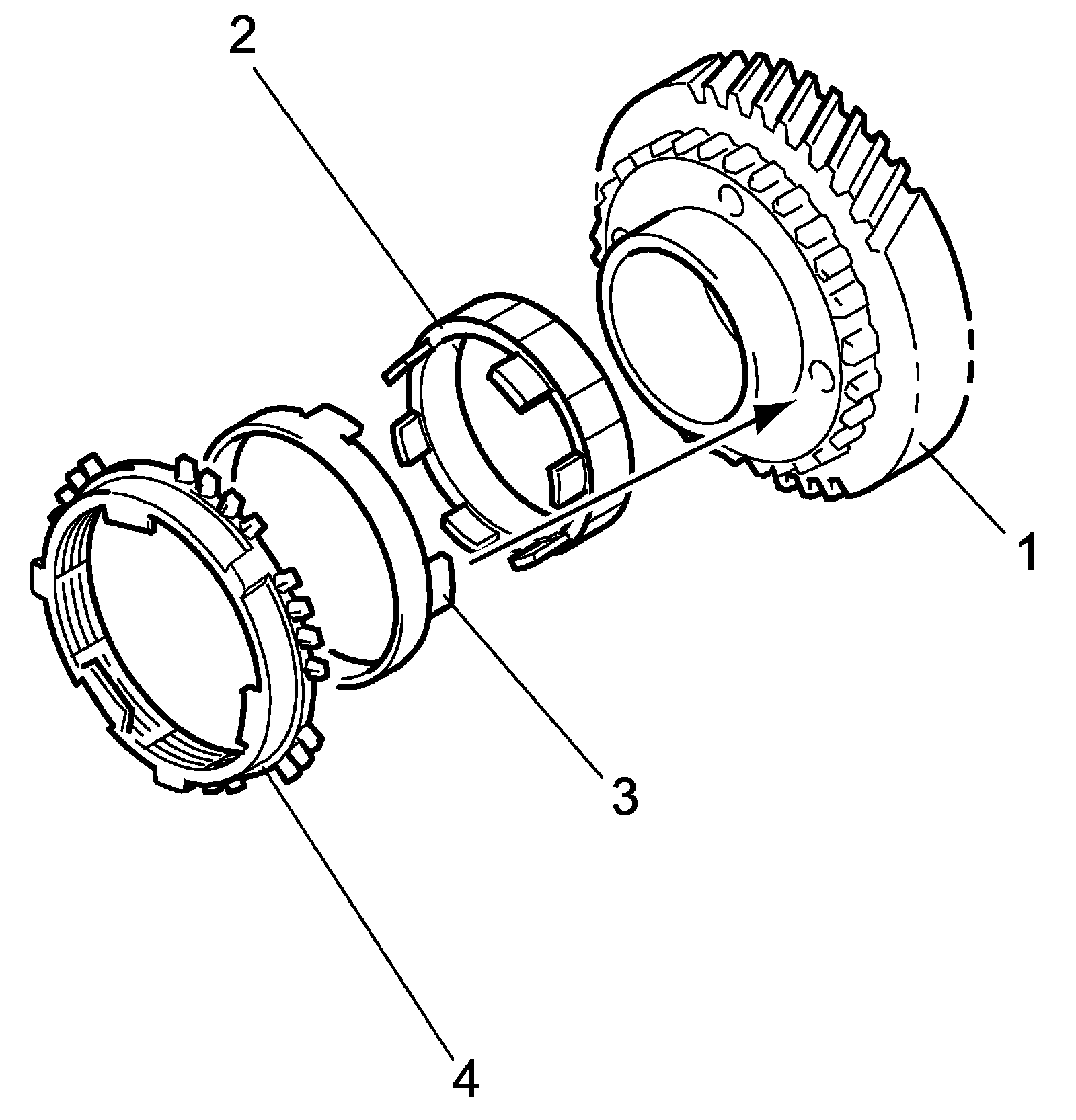 2
1
3
4