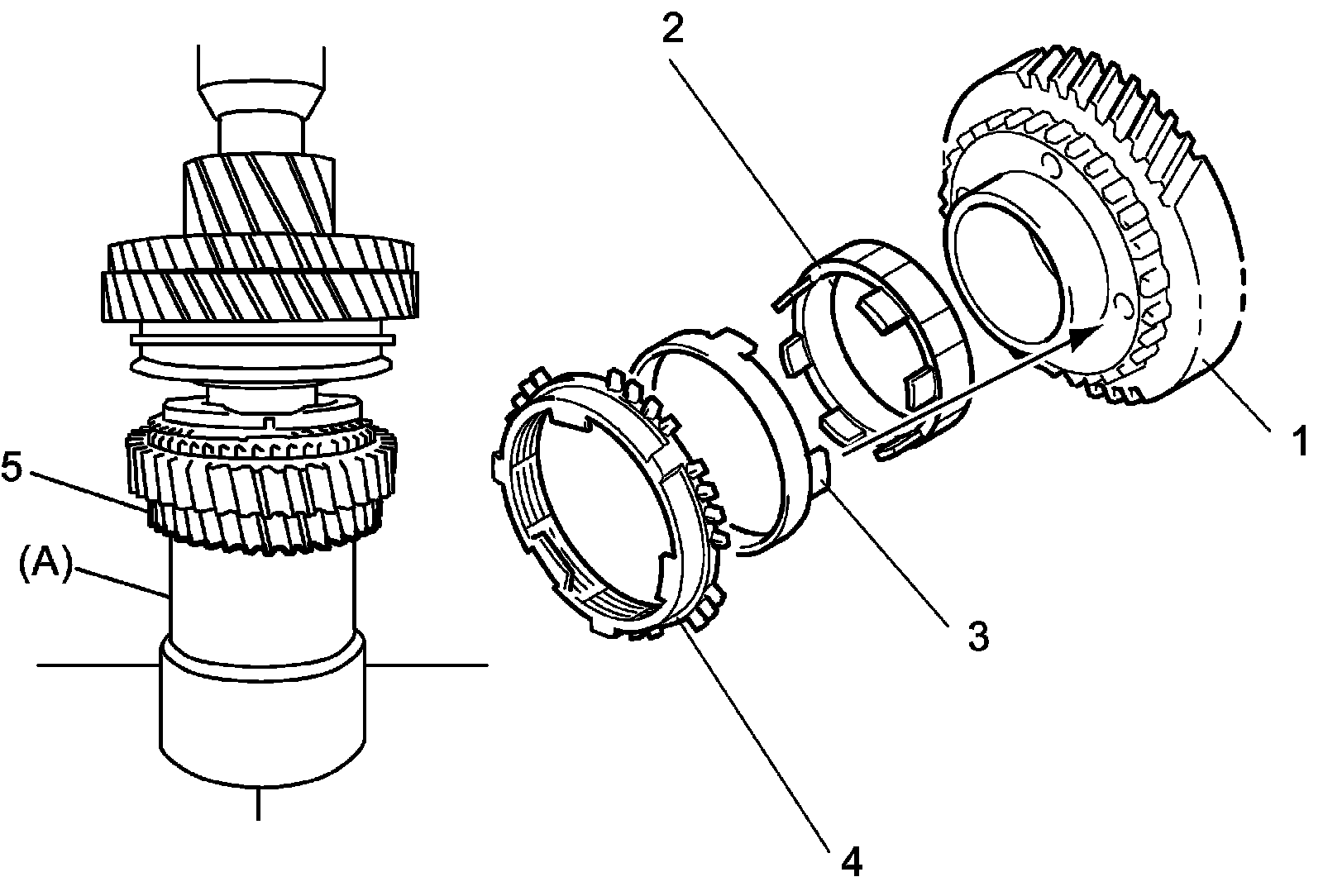 2
5
(A)
1
3
4