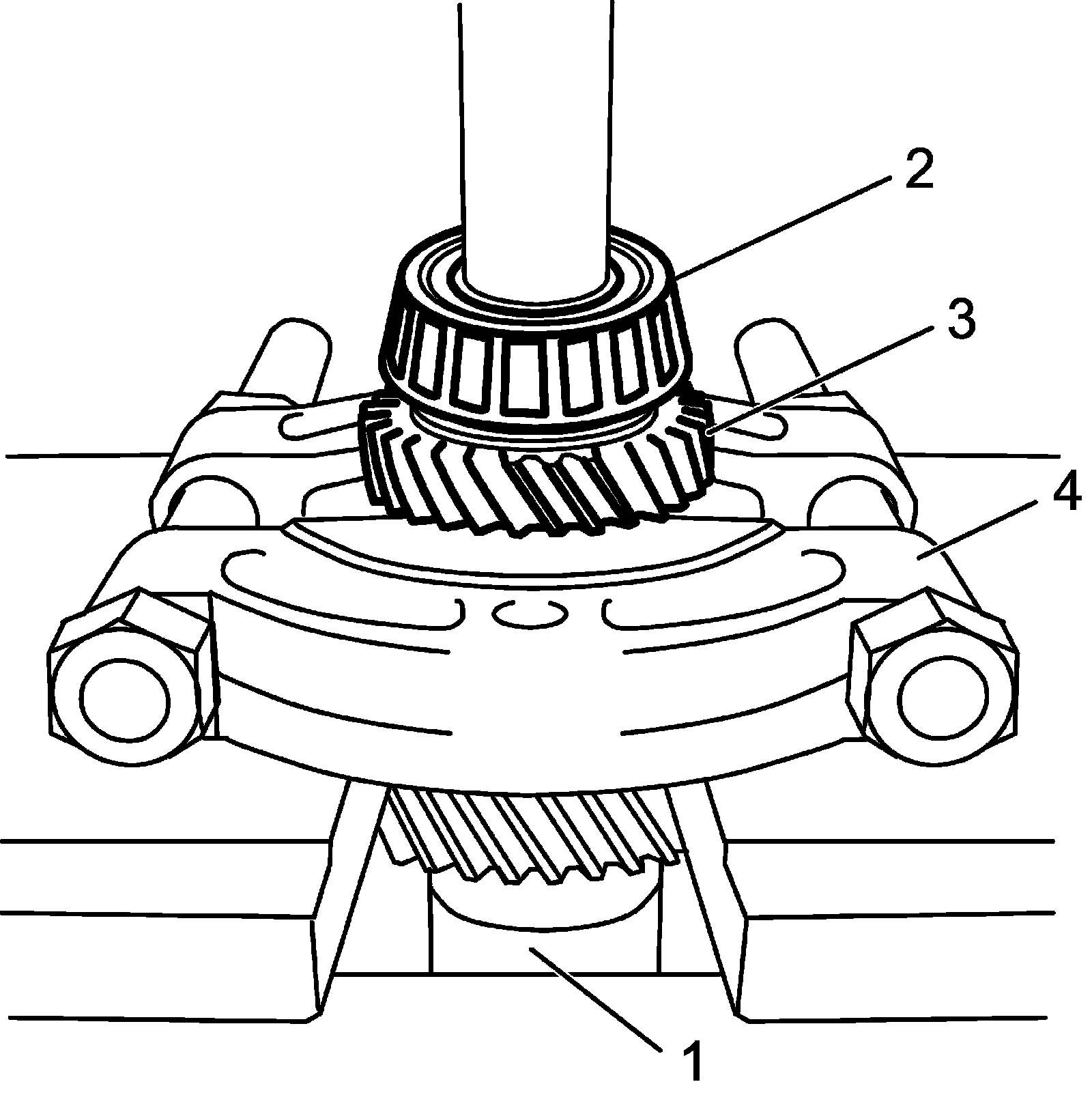 2
3
4
1