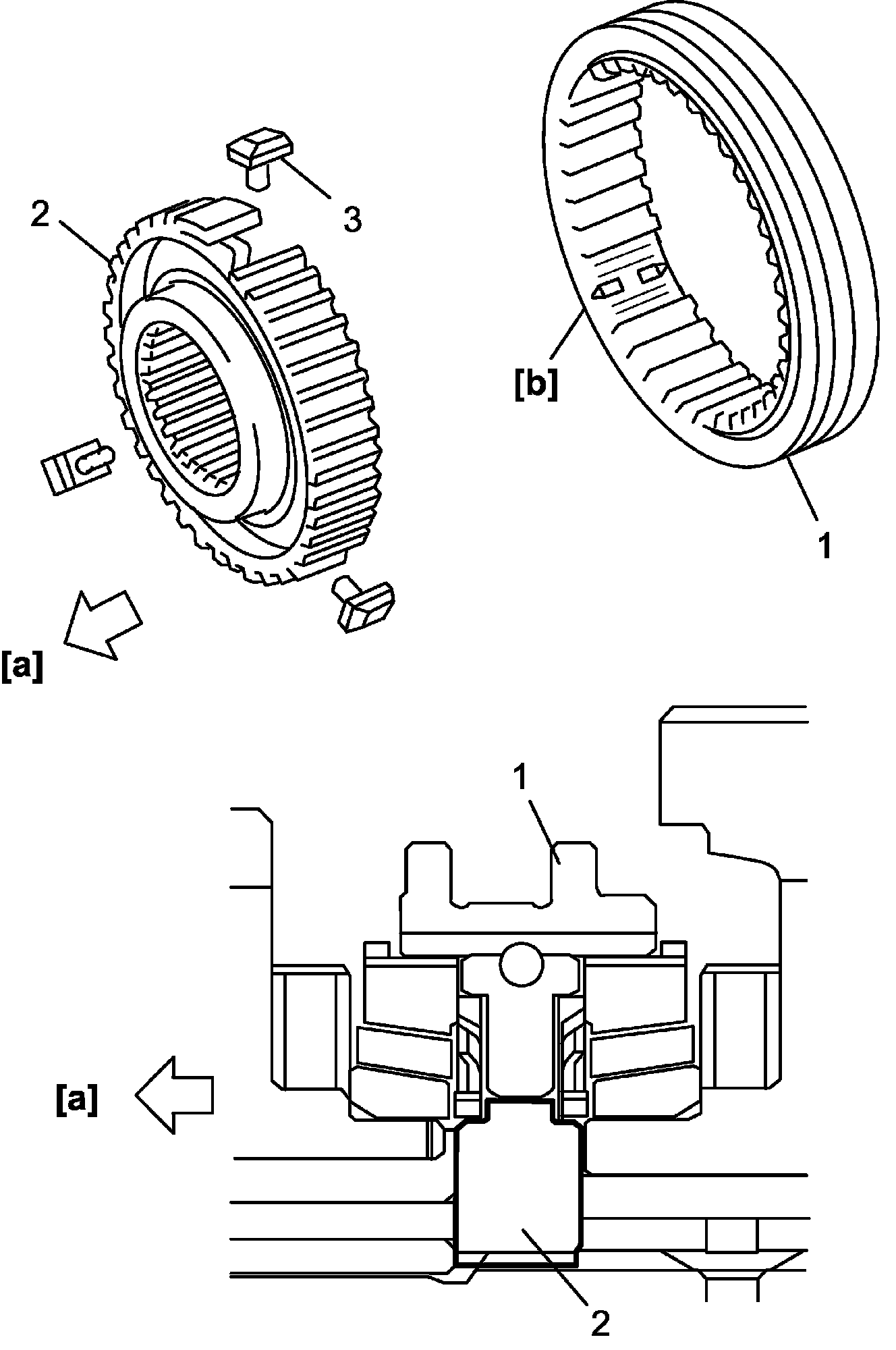 2
3
[b]
1
[a]
1
[a]
2