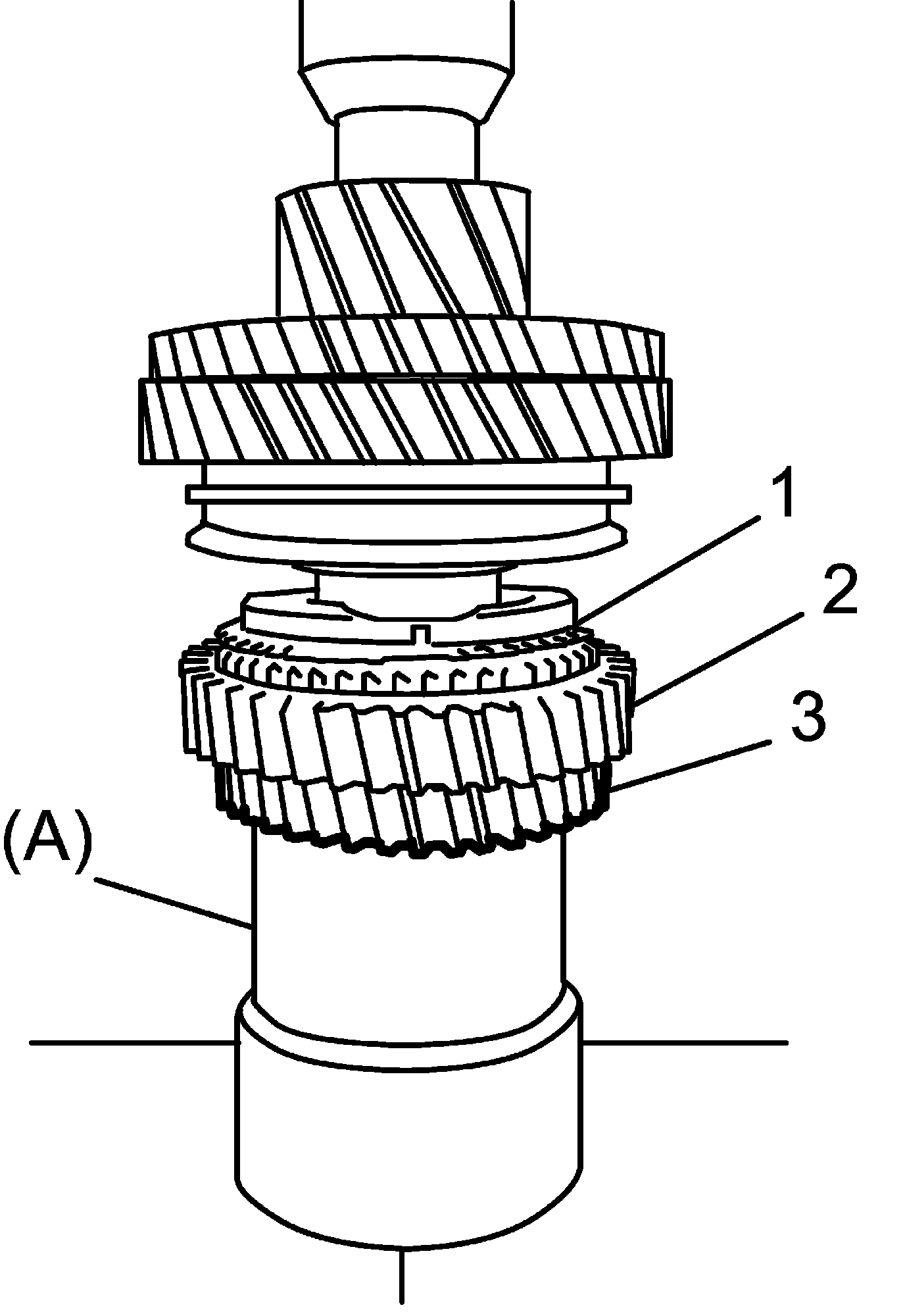 1
2
3
(A)