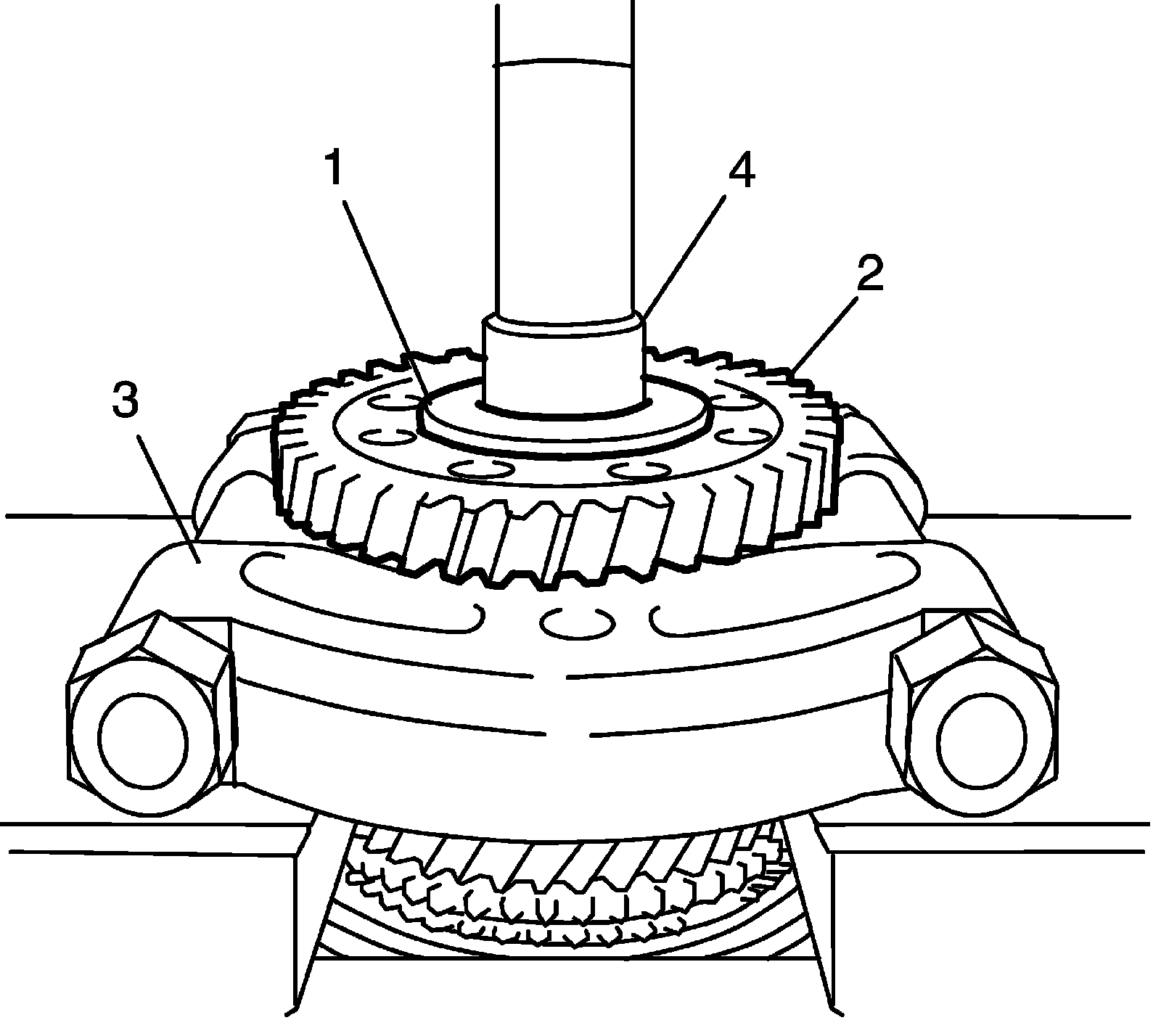 1
4
2
3