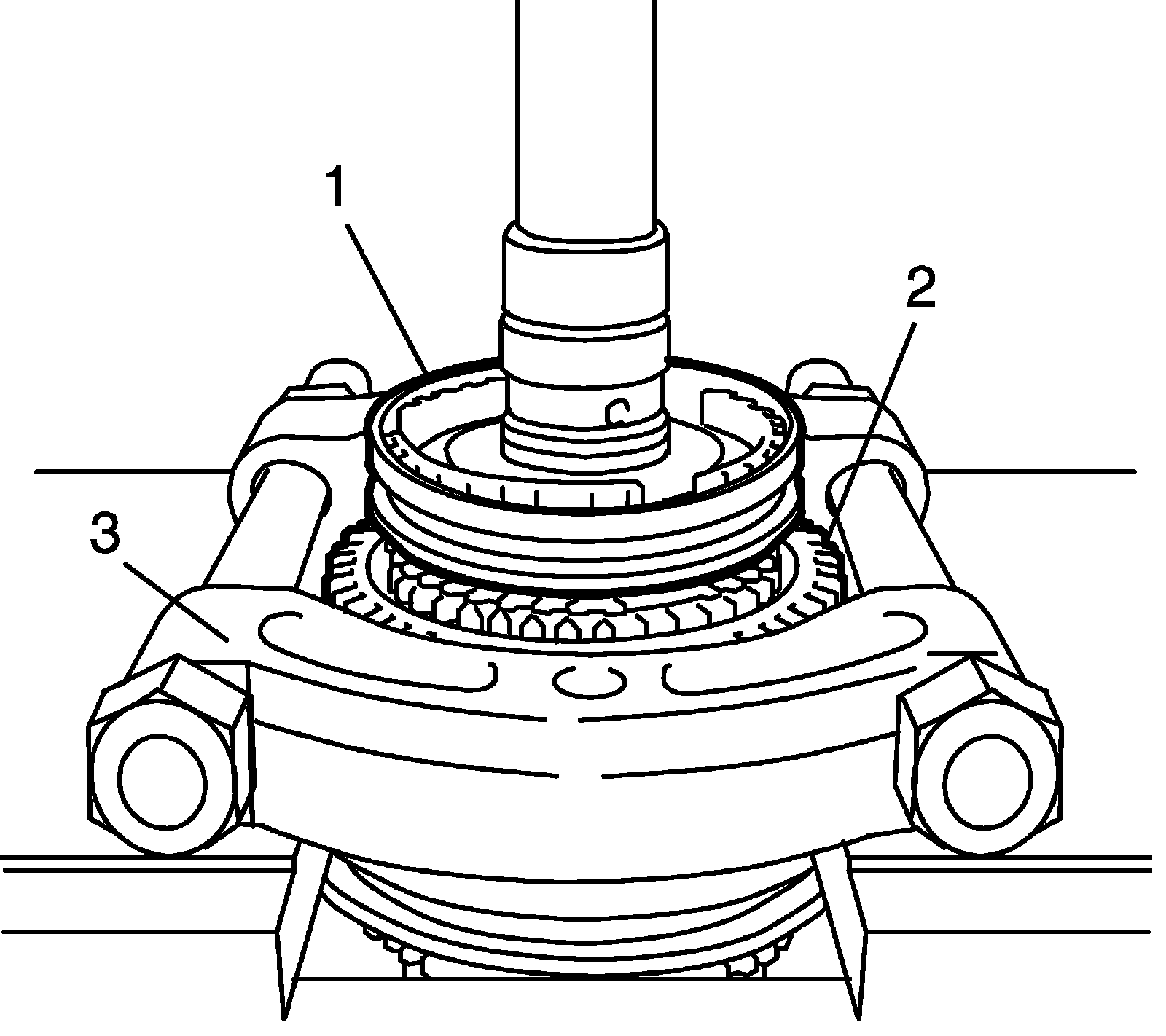 1
2
3