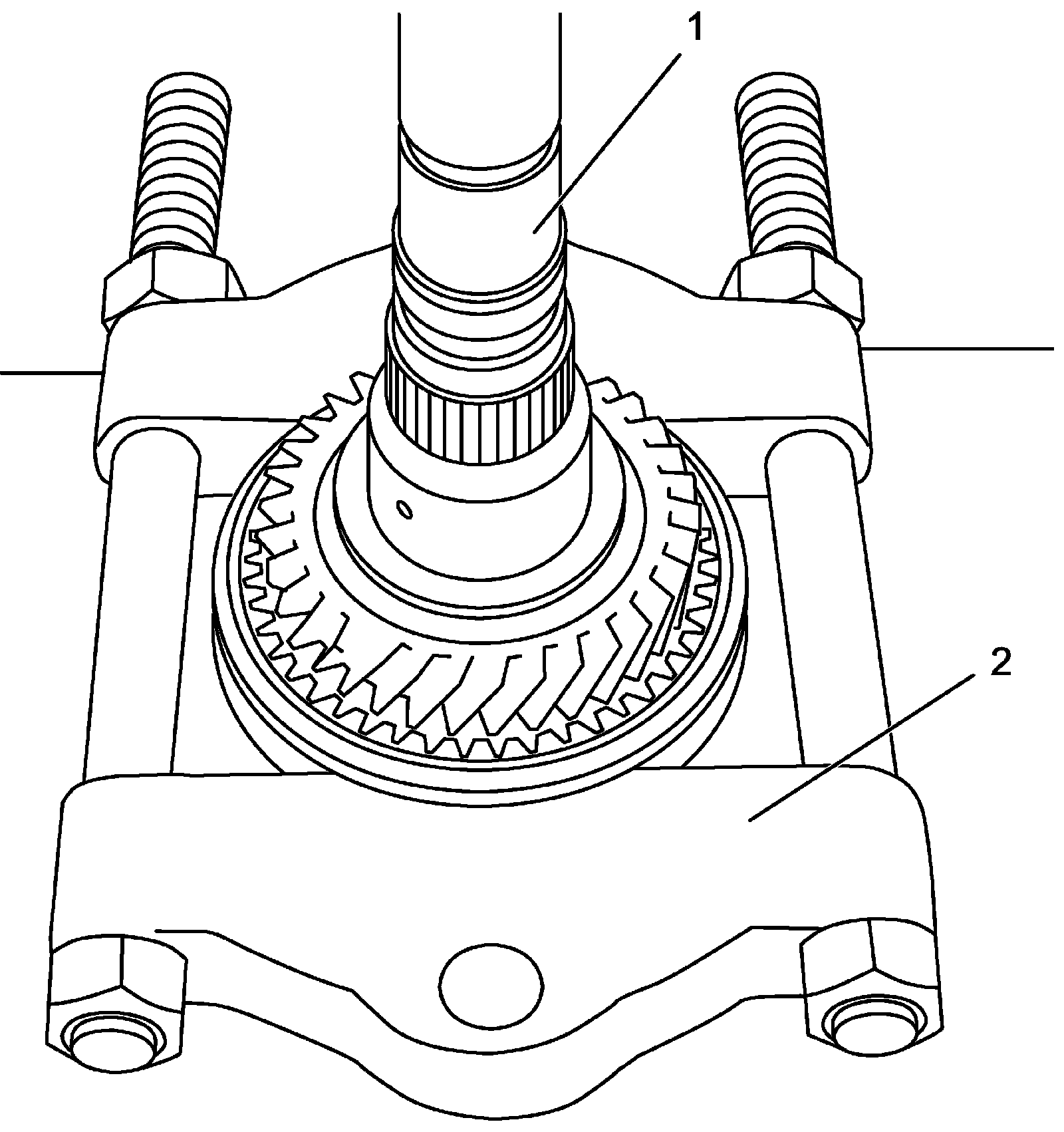 1

2