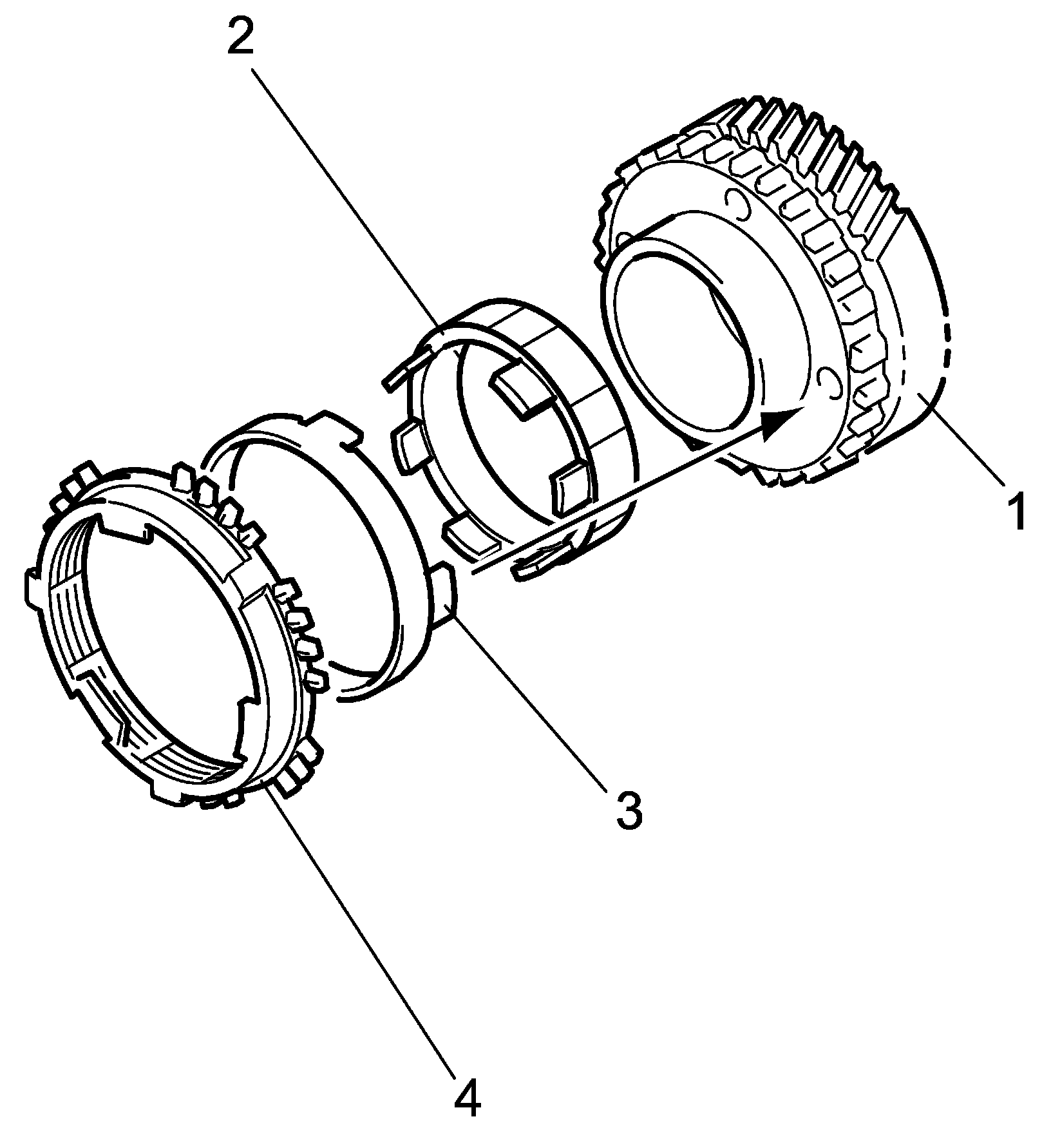 2
1
3
4