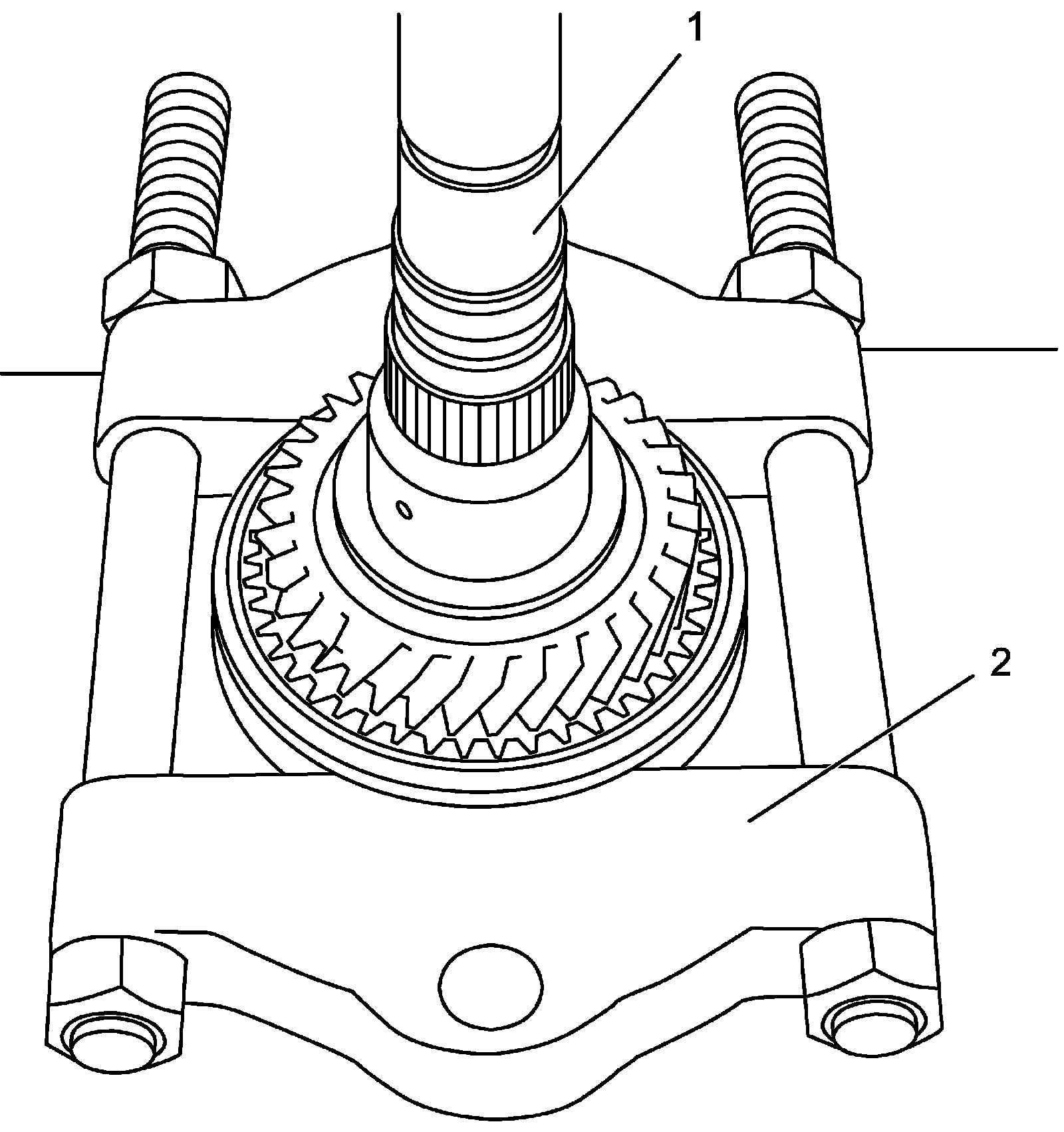 1
2