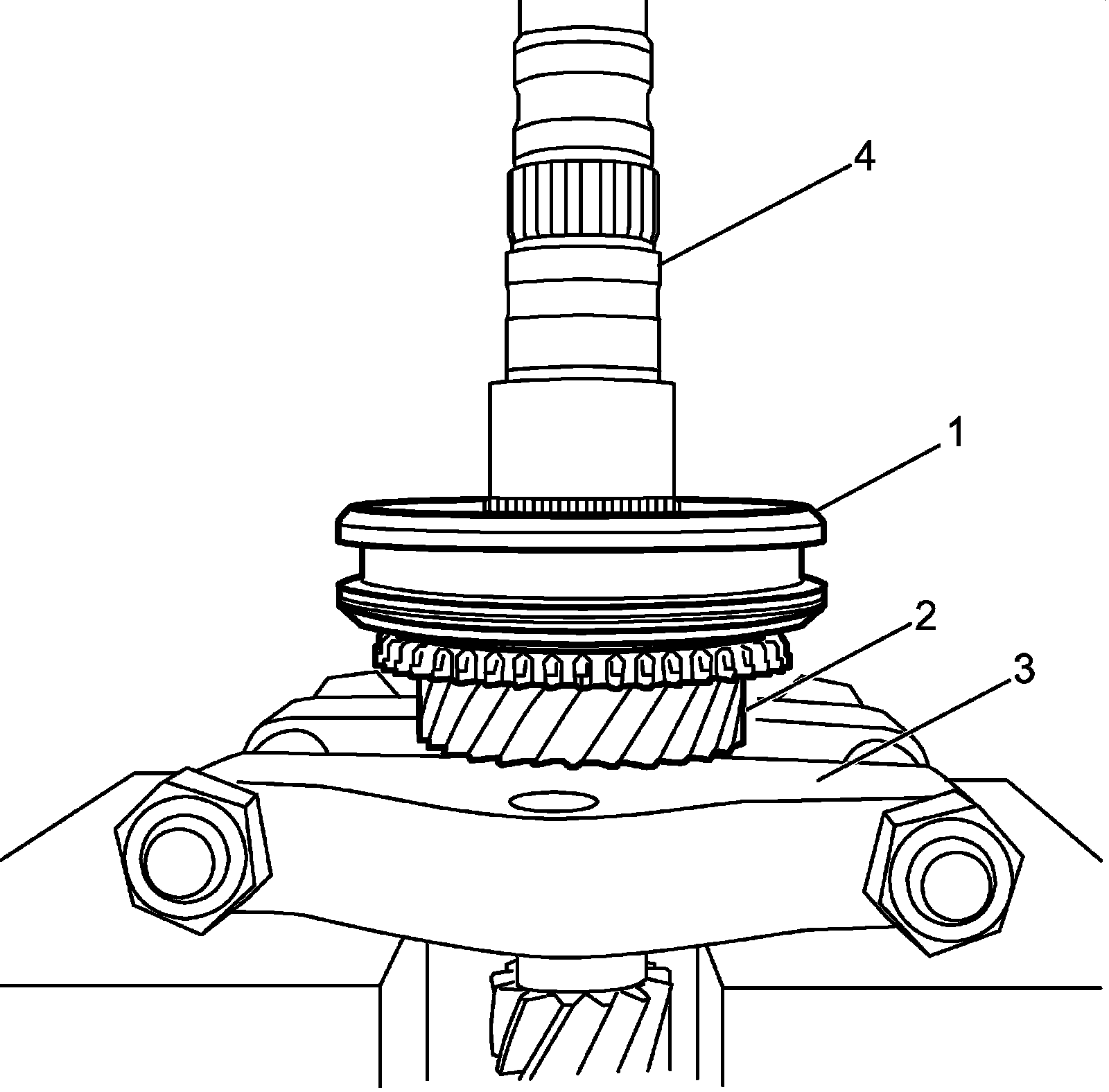 4
1
2
3