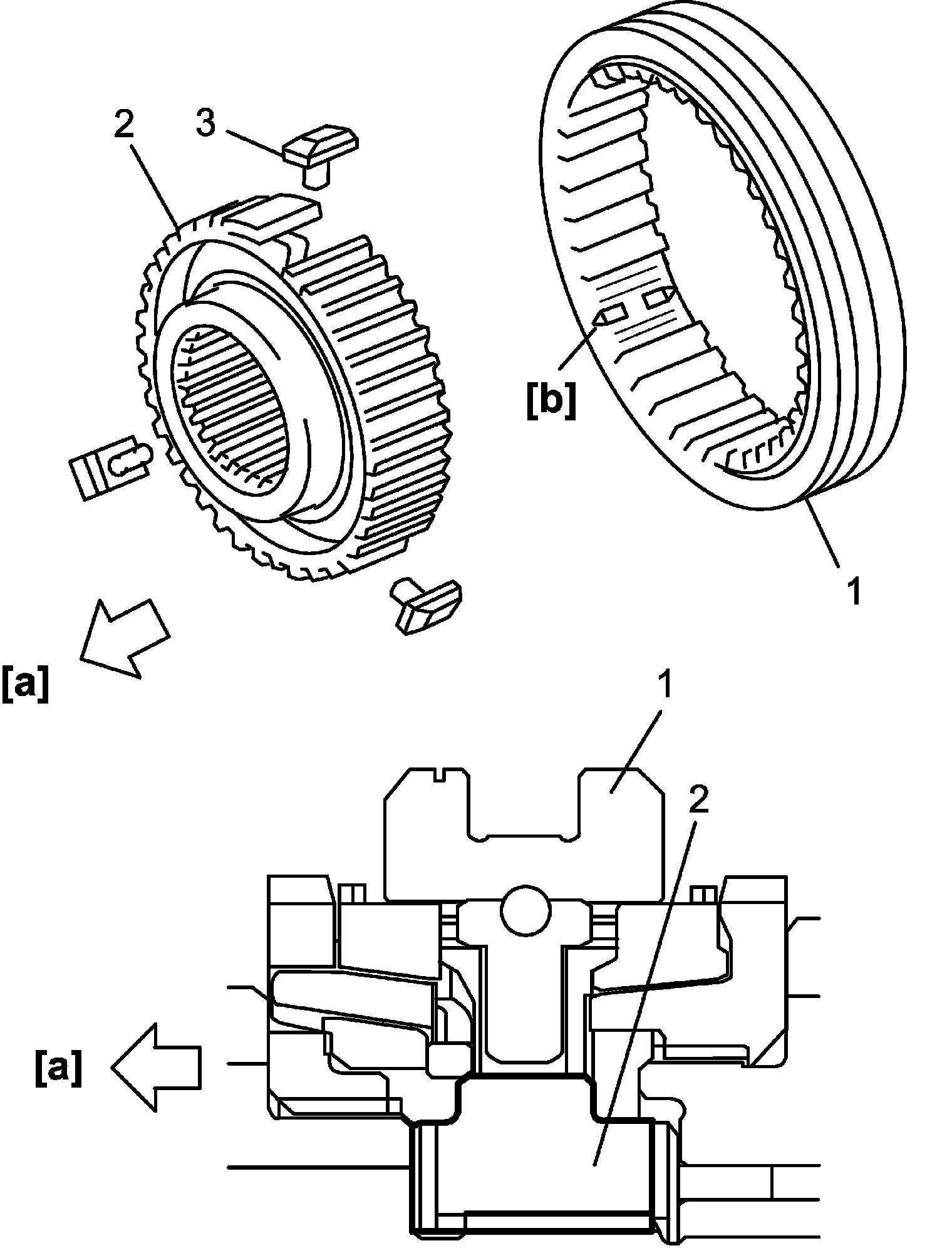 2
3
[b]
1
[a]
1
2
[a]