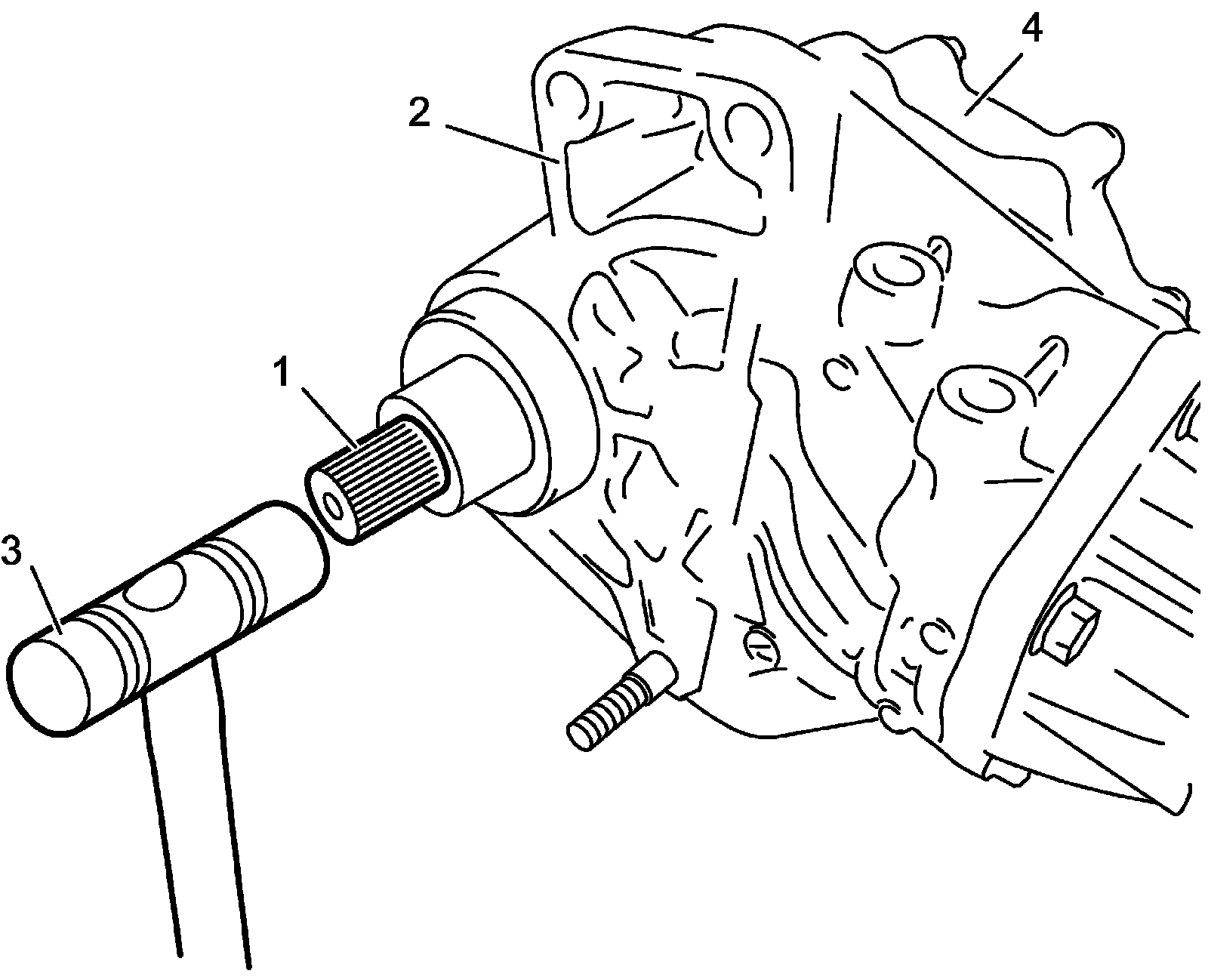 4
2
1
3