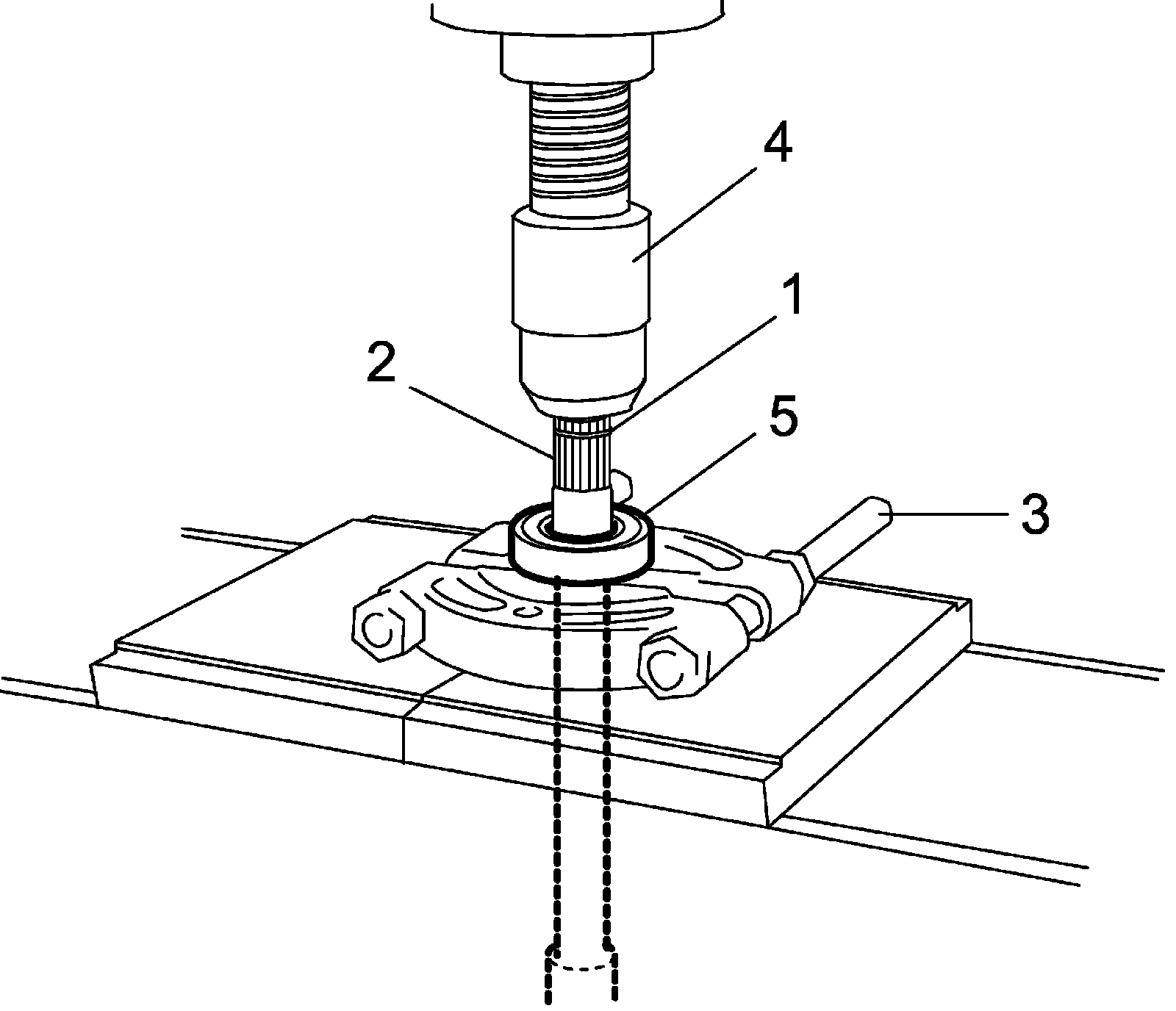 4
1
2
5
3