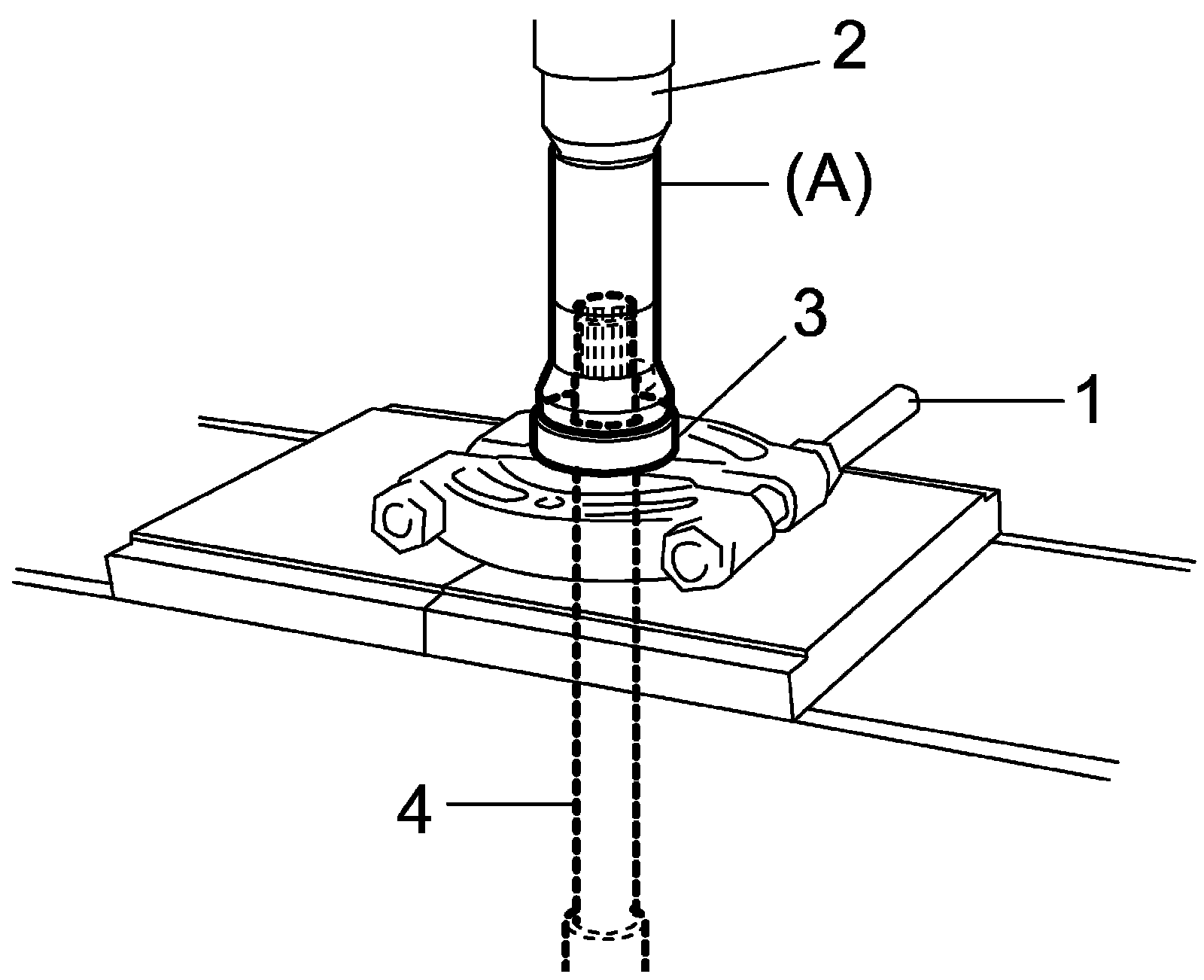 2
(A)
3
1
4