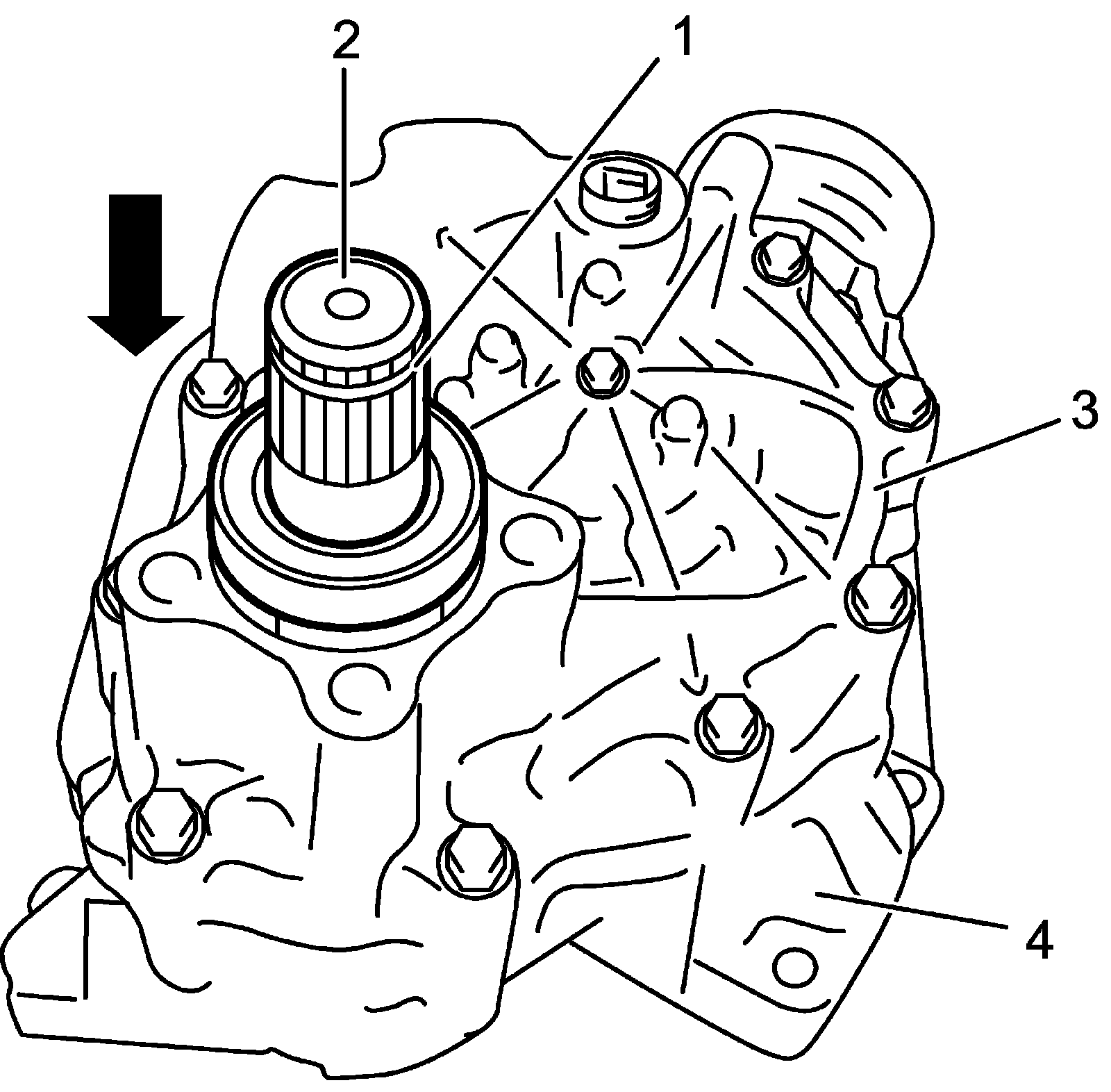 2
1
3
4