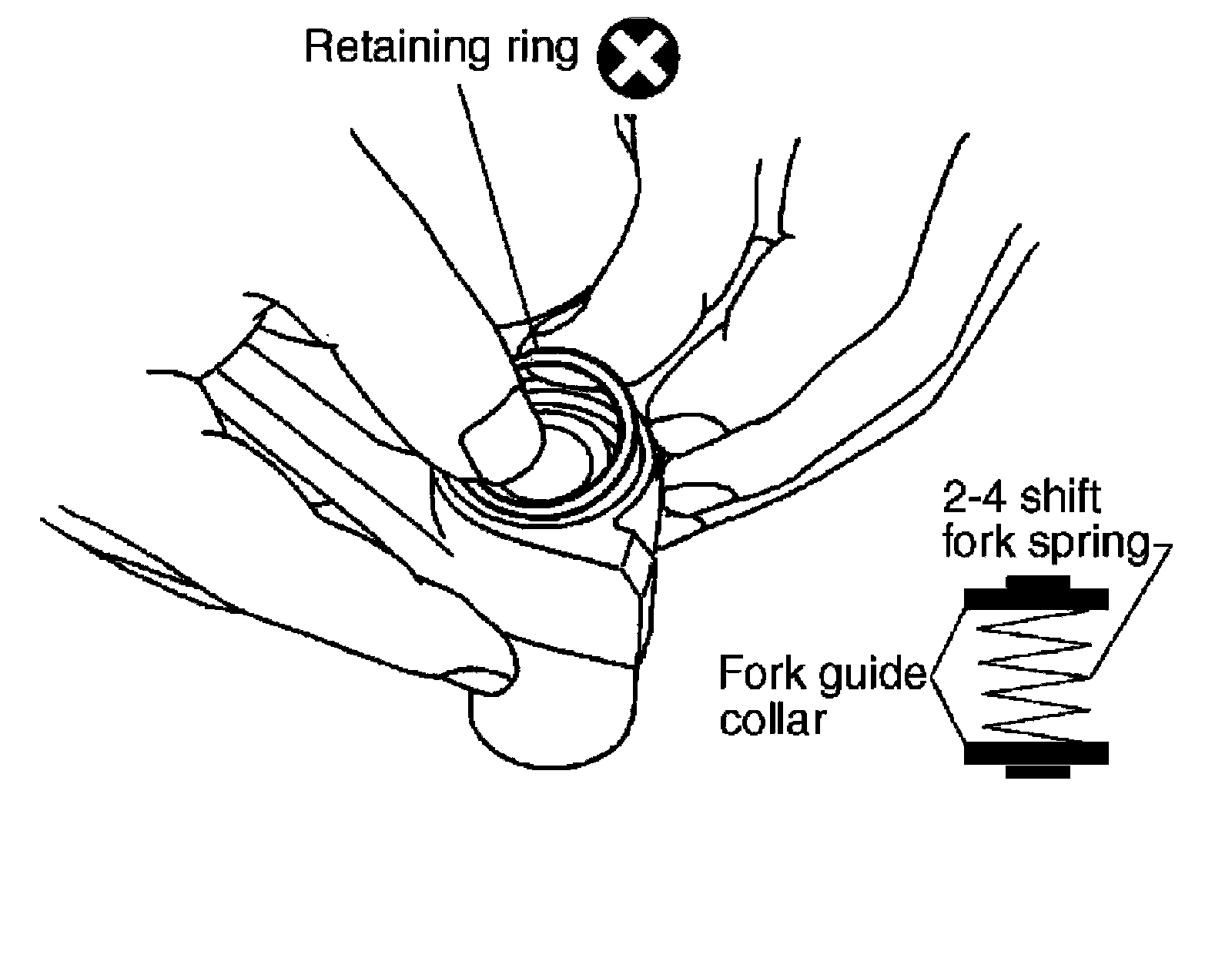 Retaining ring

2-4 shift fork spring

Fork guide collar