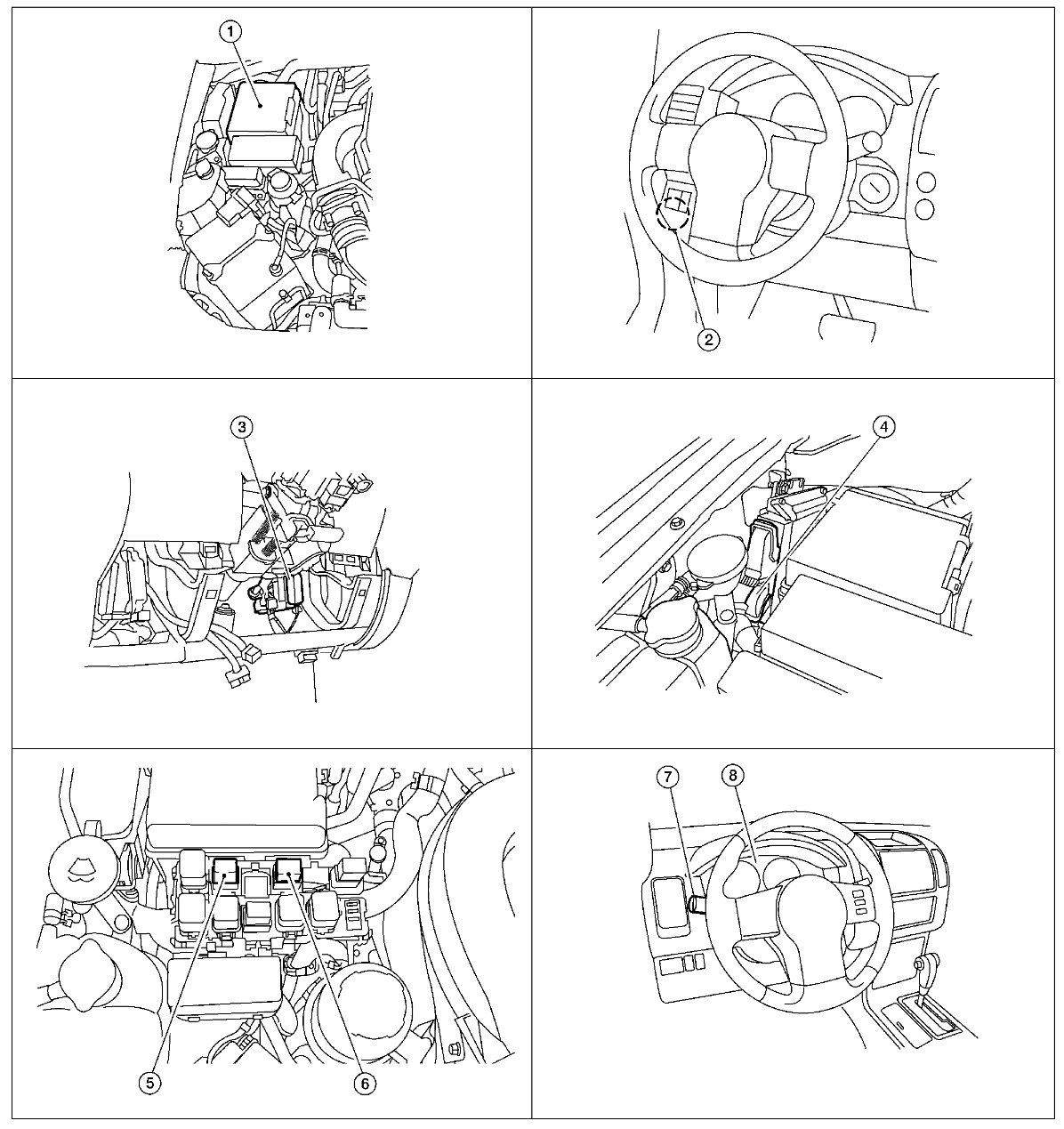 1
2
3
4
5
6
7
8