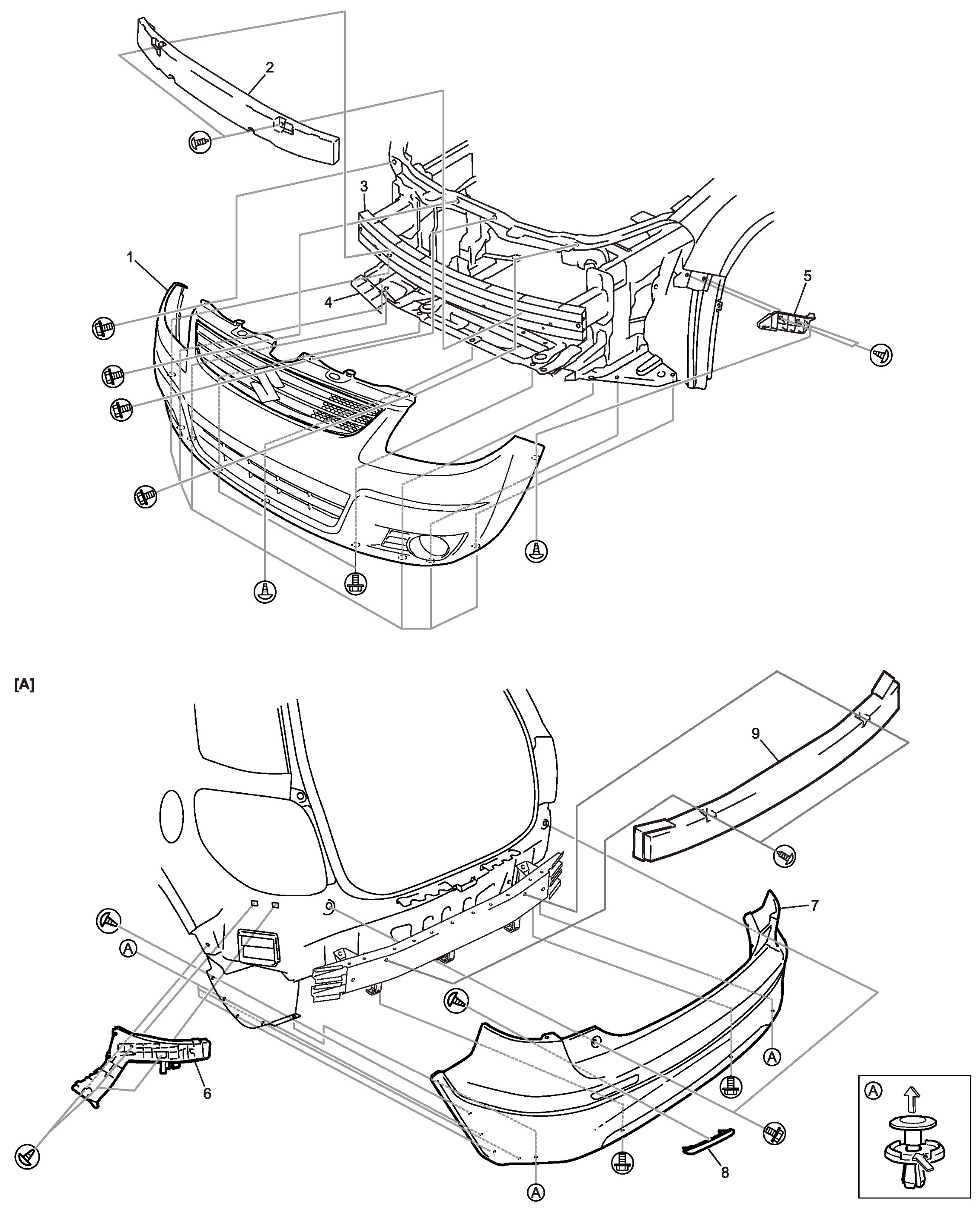 2
3
1
4
5
[A]
9
7
A
A
6
A
8
A
A