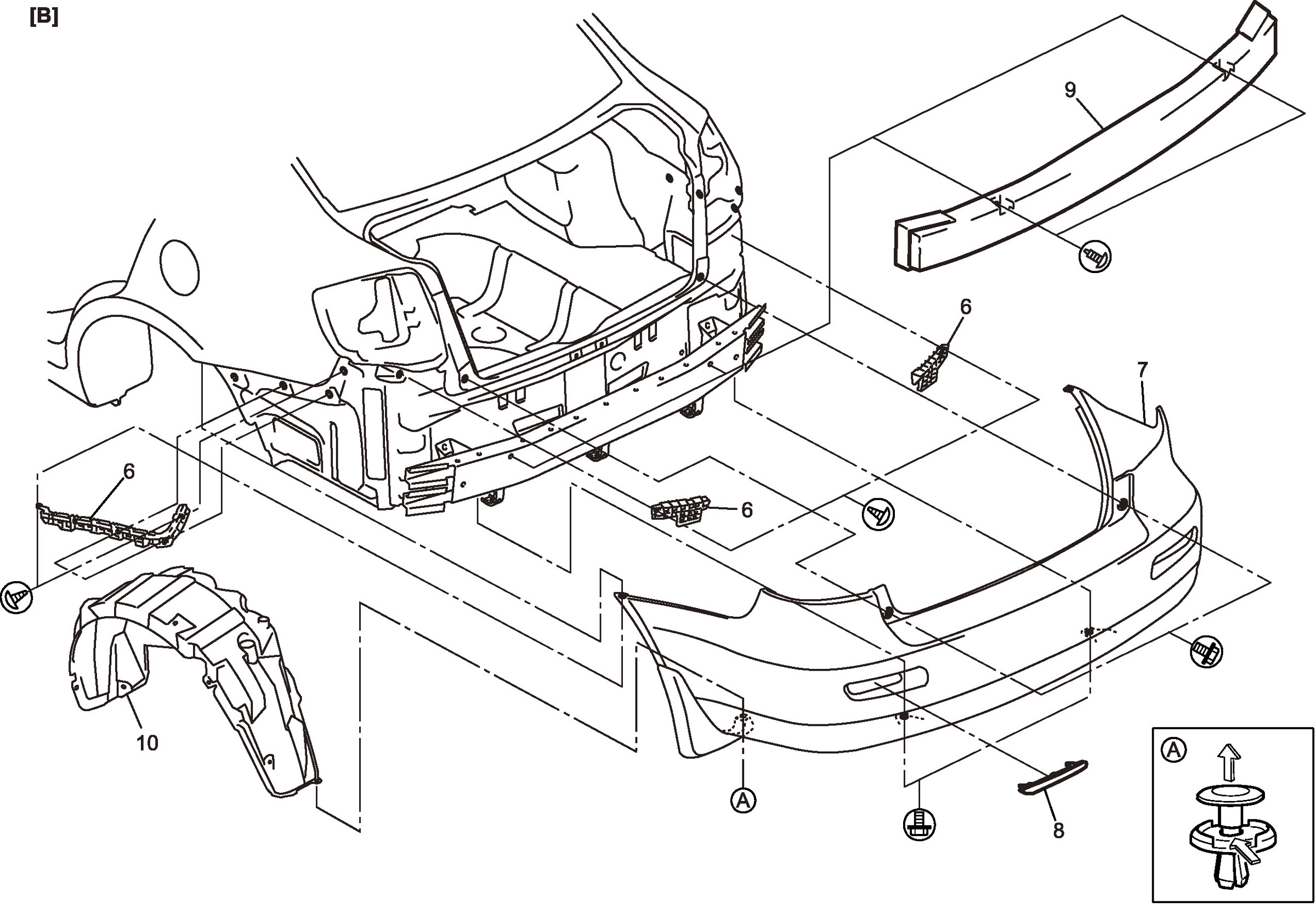 [B]

9

6

7

6

6

10

A

8

A