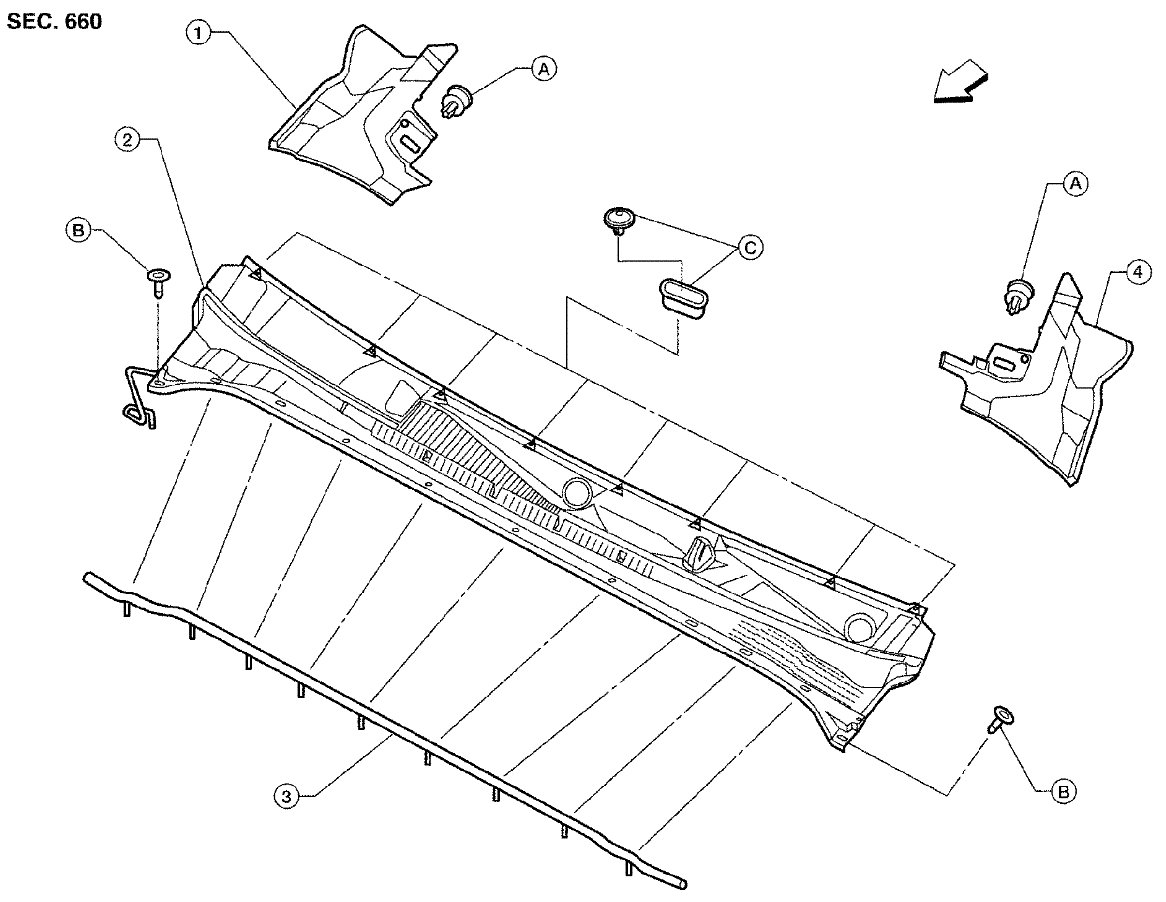 SEC. 660

1
A
2
B
C
A
4
3
B