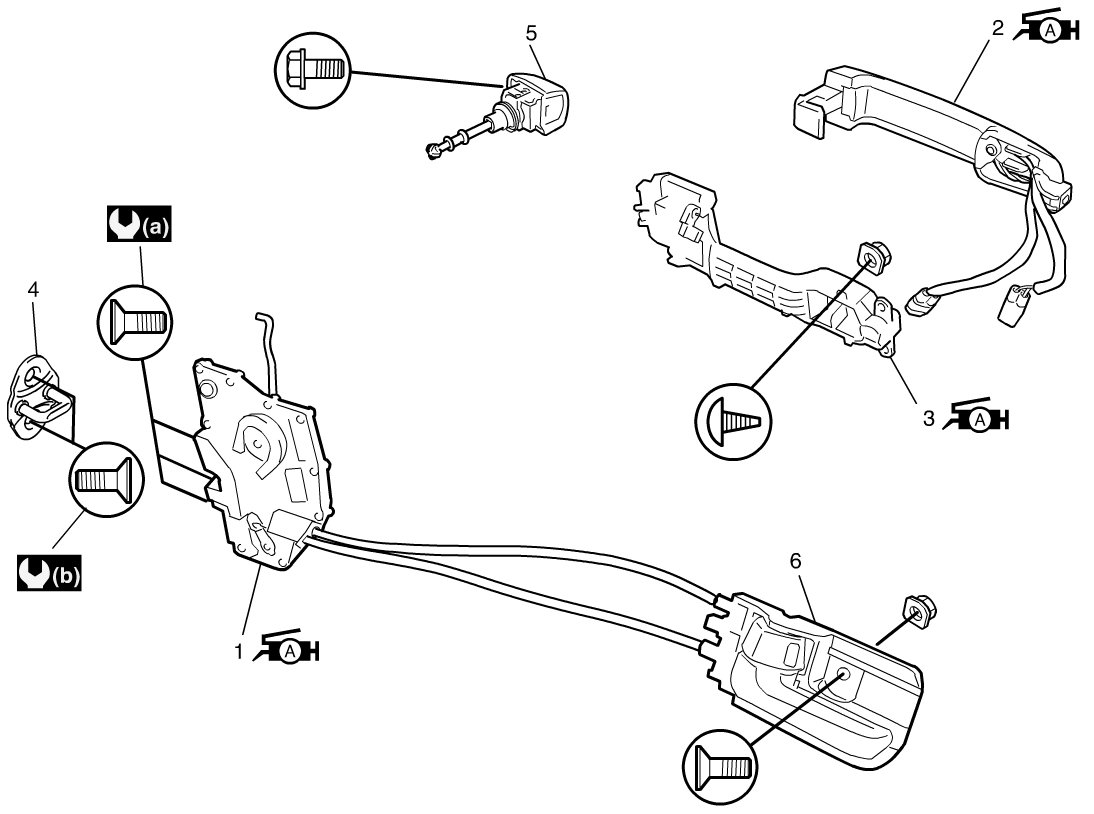 5

2 A

(a)

4

3 A

(b)

6

1 A