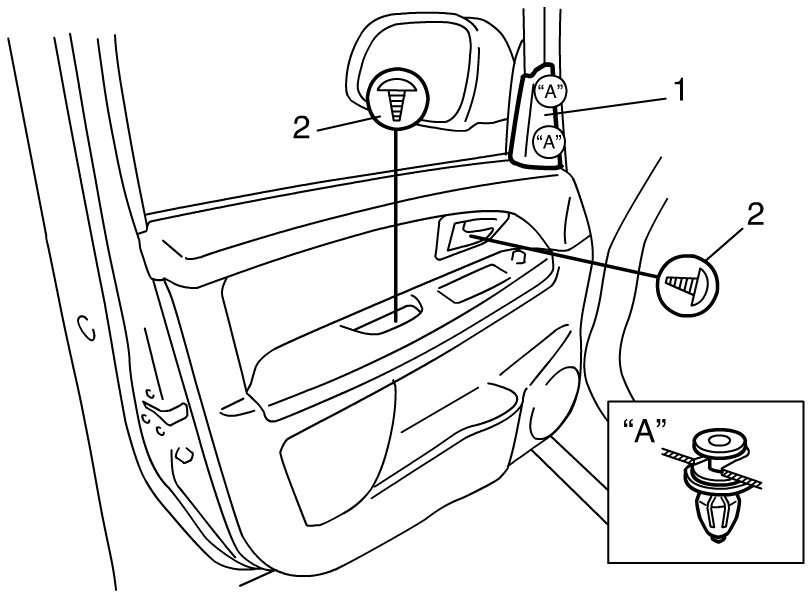 2
"A"
"A"
1
2
"A"