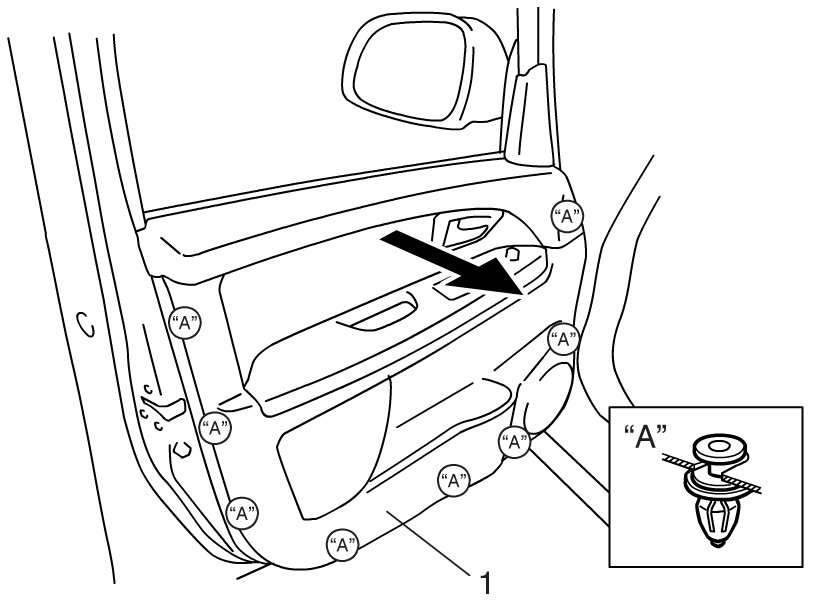 “A”
“A”
“A”
“A”
“A”
“A”
“A”
“A”
“A”
1