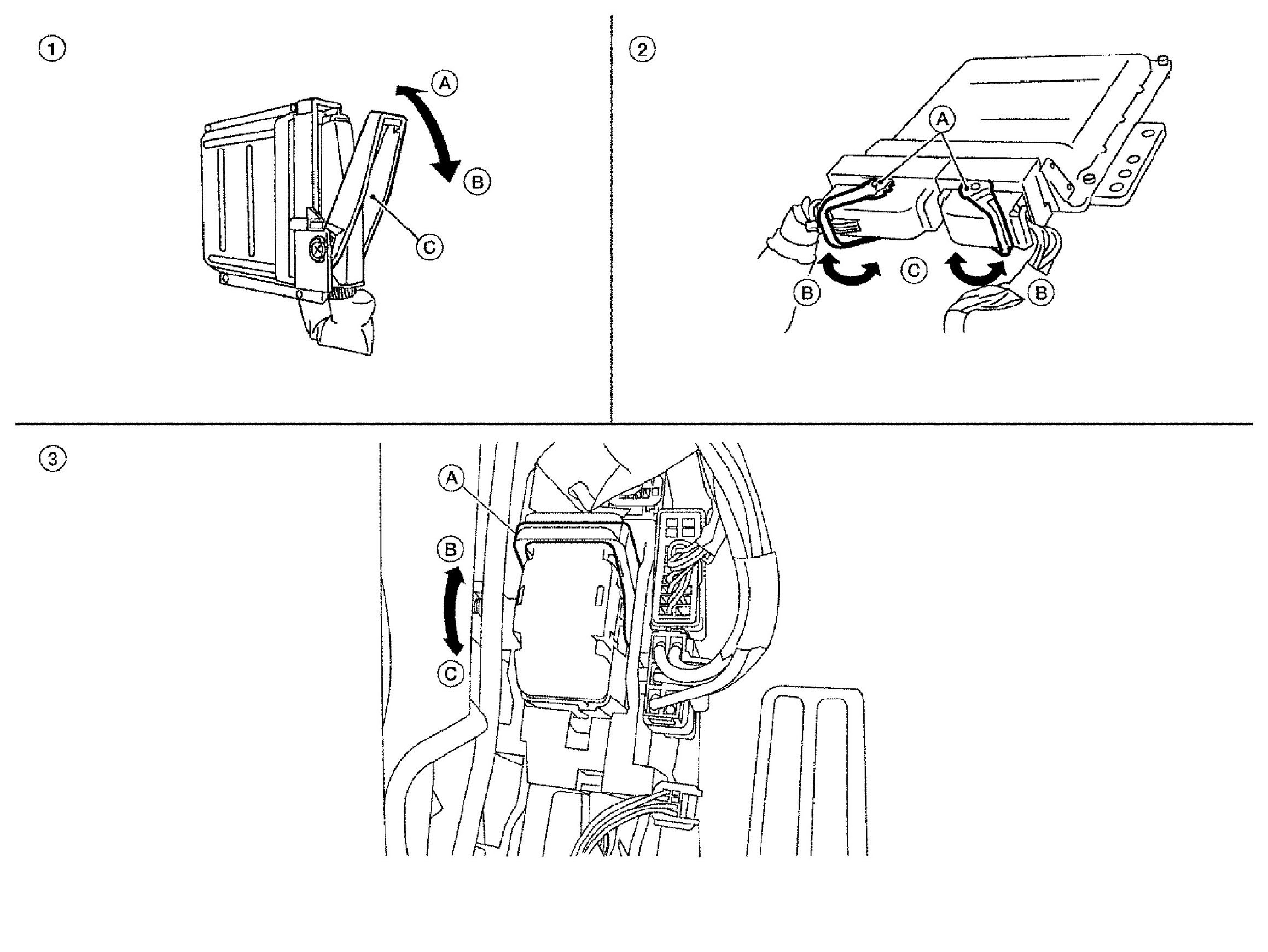 1
A
B
C

2
A
B
C
B

3
A
B
C