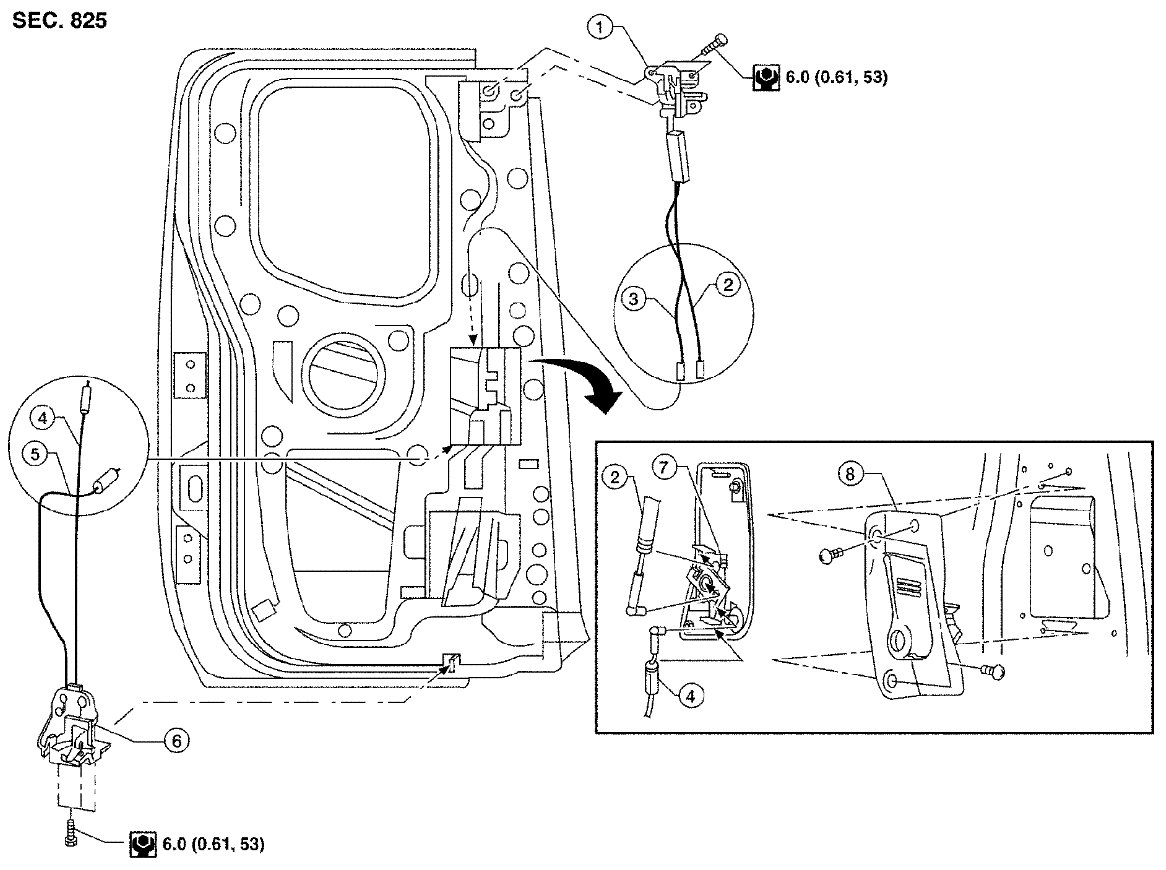 SEC. 825

1

6.0 (0.61, 53)

3

2

4

5

2

7

8

4

6

6.0 (0.61, 53)