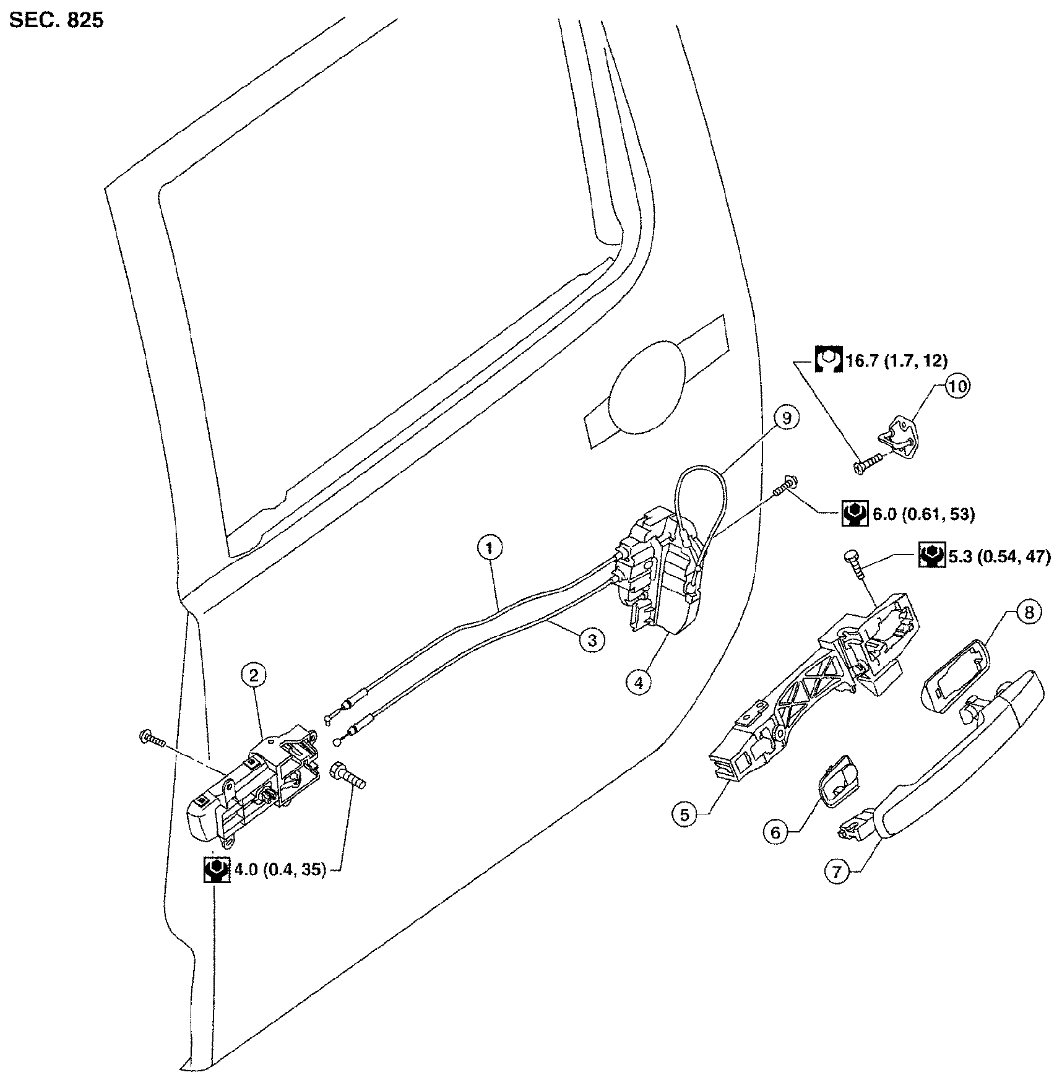 SEC. 825

16.7 (1.7, 12)

10

9

6.0 (0.61, 53)

5.3 (0.54, 47)

1

3

4

8

2

5

6

7

4.0 (0.4, 35)