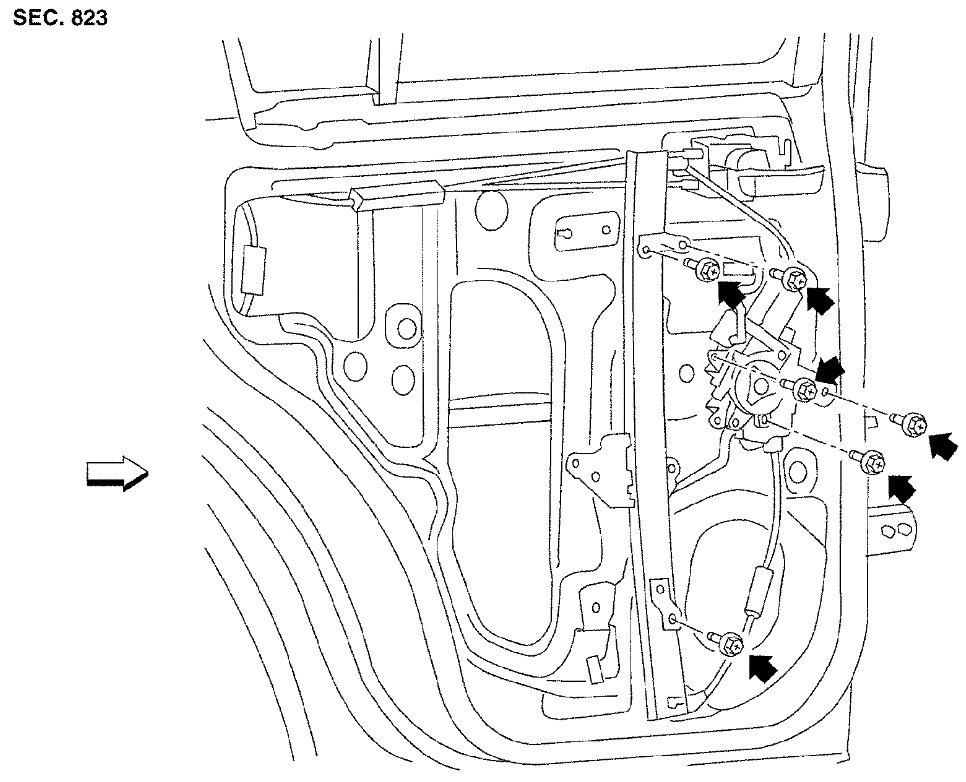 SEC. 823