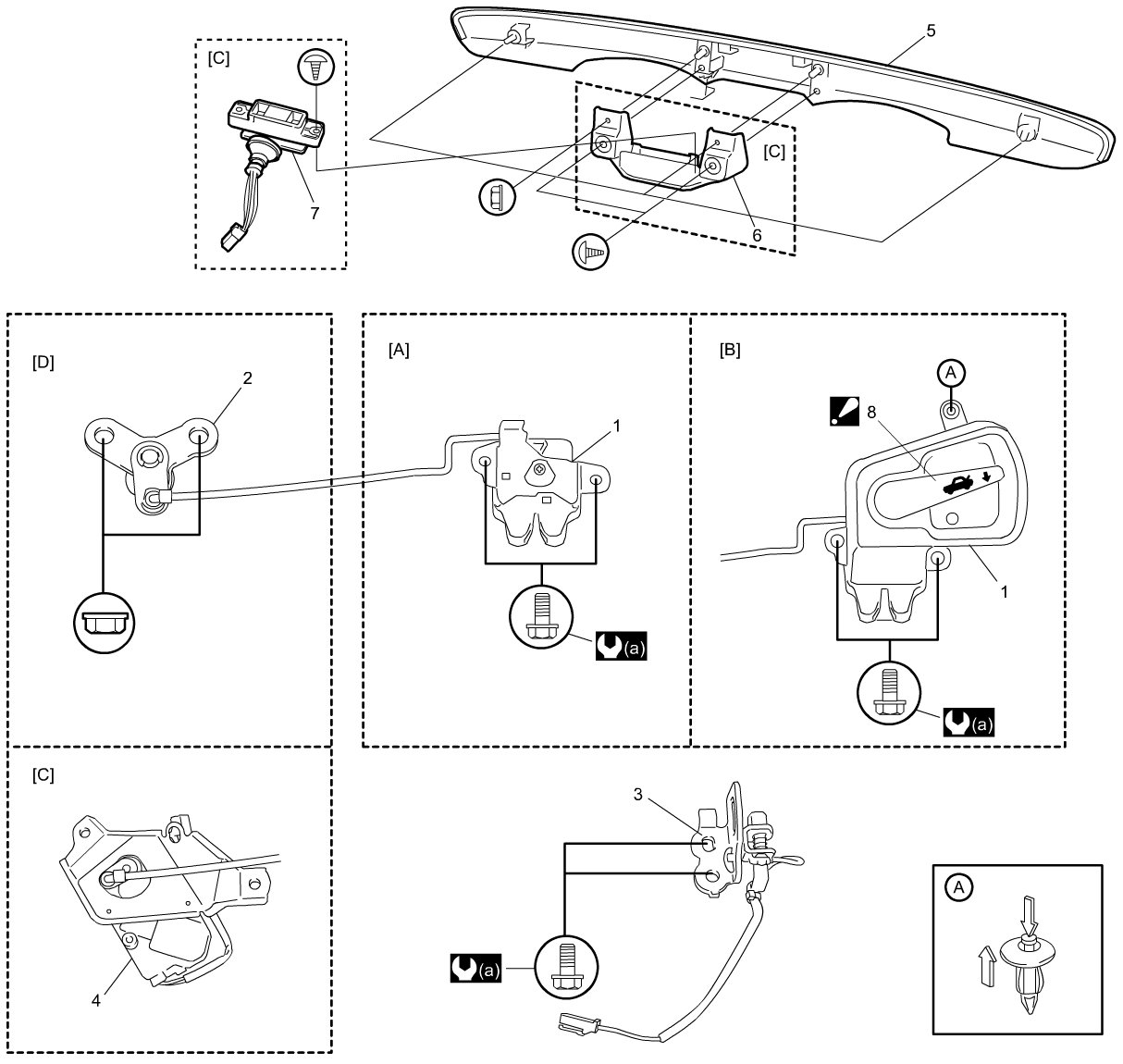 [C]

7

5

[C]

6

[D]

2

[A]

1

(a)

[B]

A

8

1

(a)

[C]

4

3

(a)

A