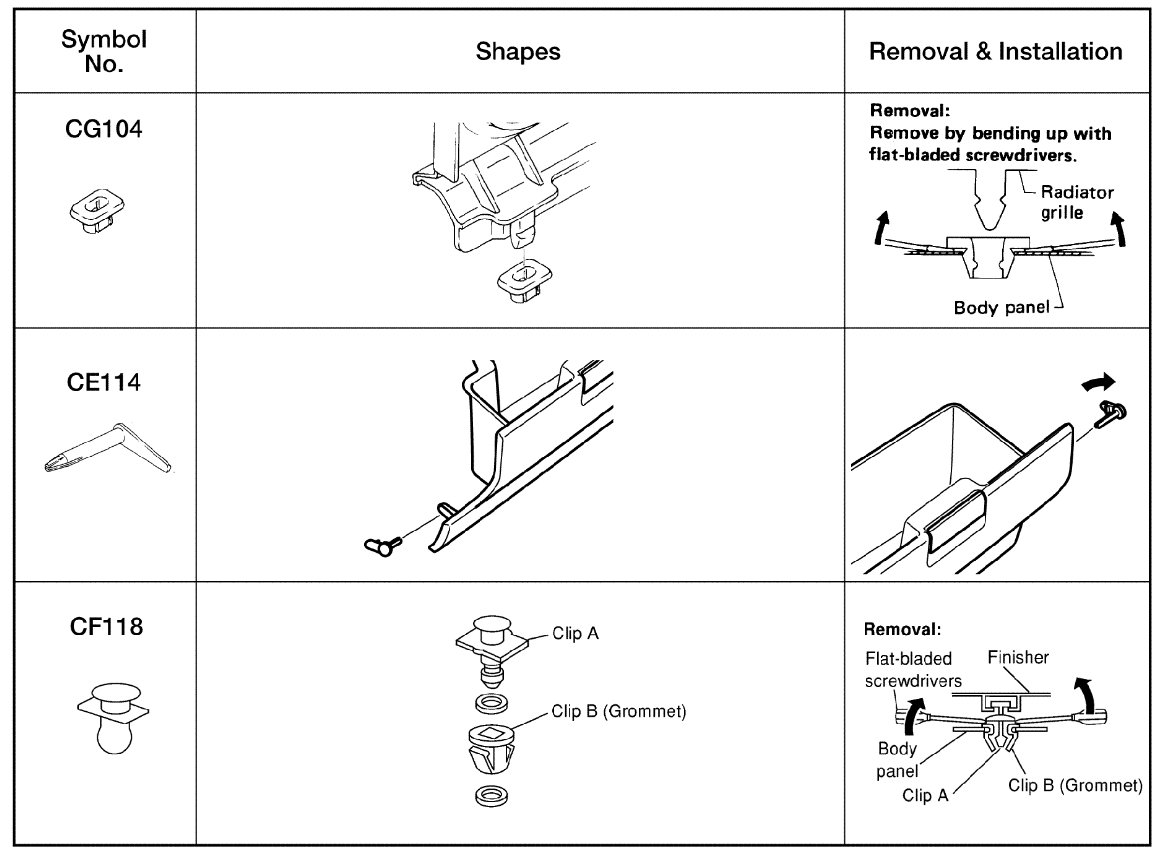 | Symbol No. | Shapes | Removal & Installation |
|---|---|---|
| CG104 | | Removal: Remove by bending up with flat-bladed screwdrivers. Radiator grille Body panel |
| CE114 | | |
| CF118 | Clip A Clip B (Grommet) | Removal: Flat-bladed screwdrivers Finisher Body panel Clip A Clip B (Grommet) |