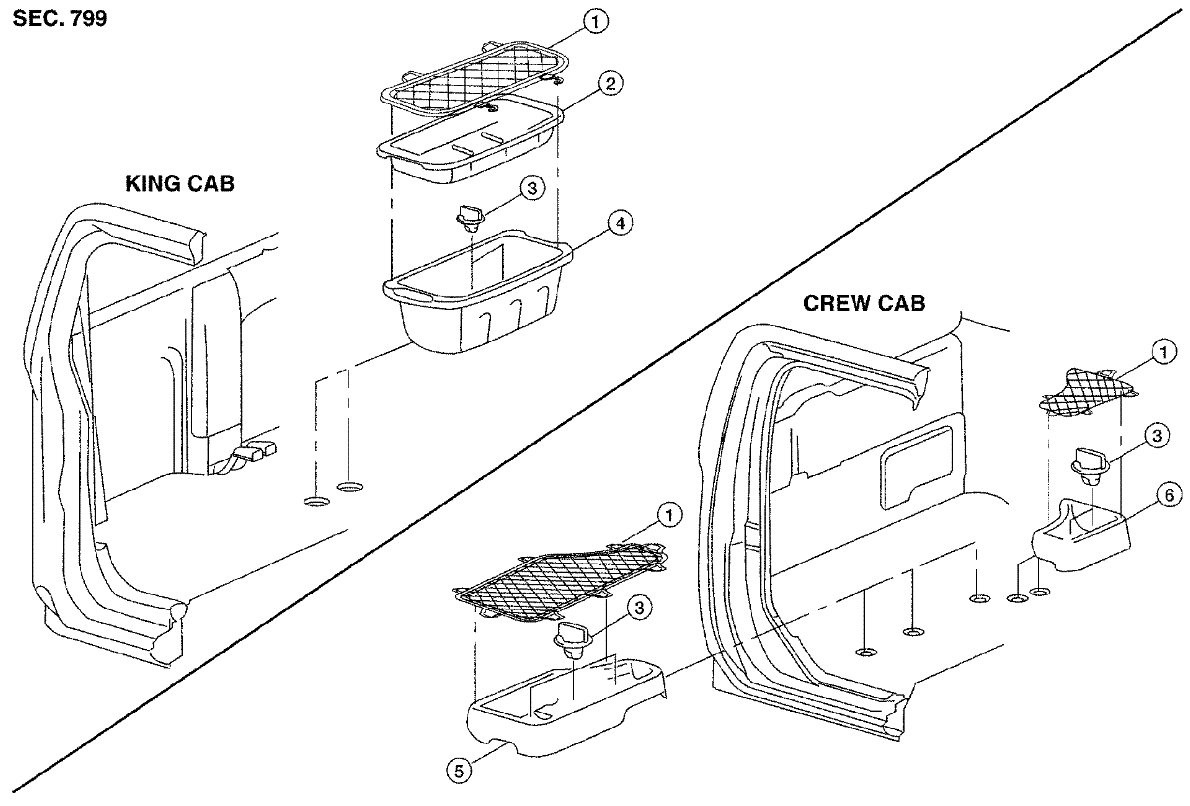 SEC. 799

KING CAB

1
2
3
4

CREW CAB

1
3
6
1
3
5