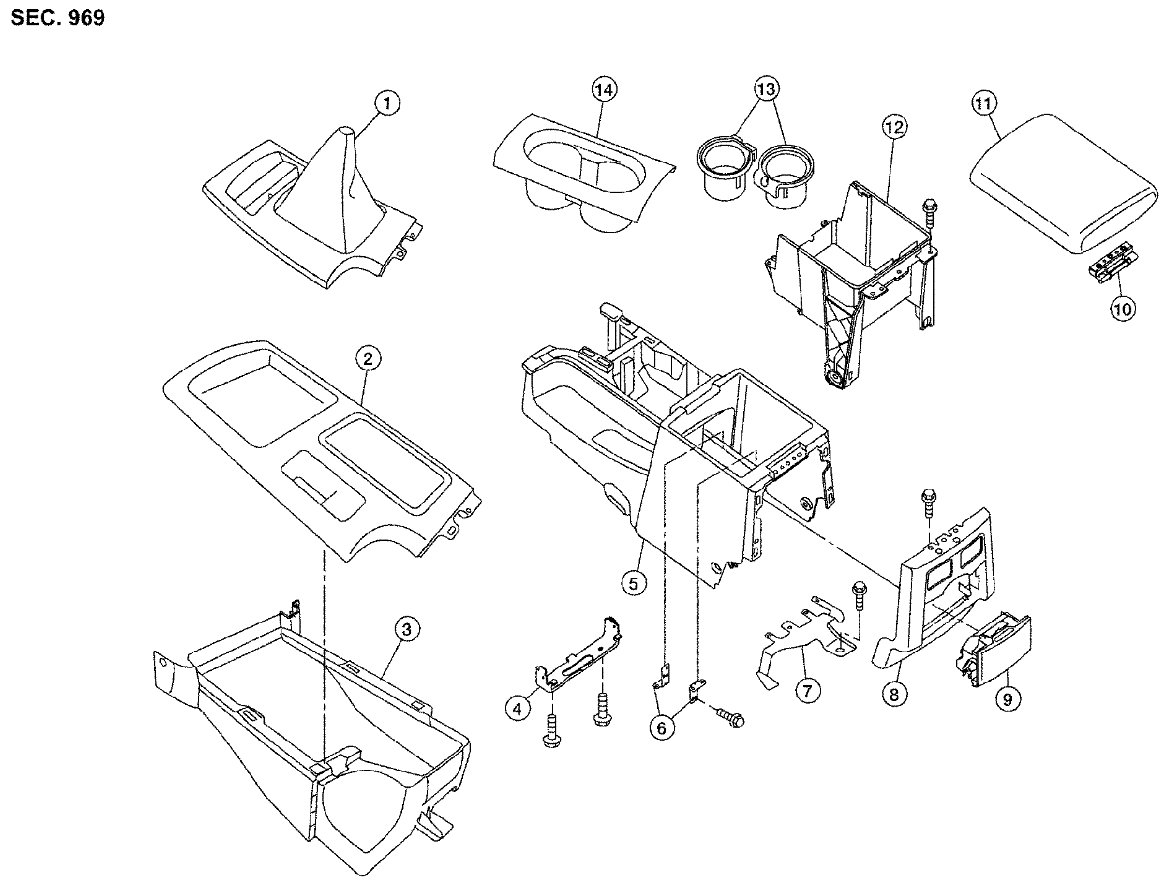 SEC. 969

1
14
13
12
11
10
2
5
3
4
6
7
8
9