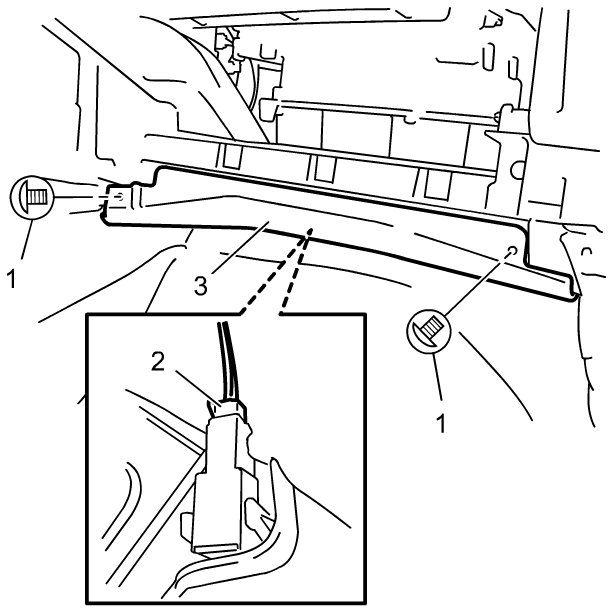 1
3
2
1