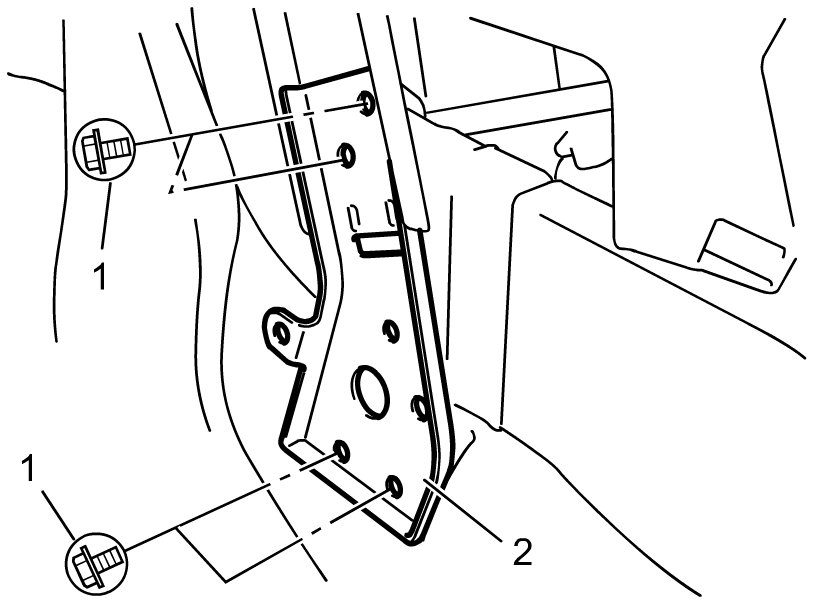 1

1

2