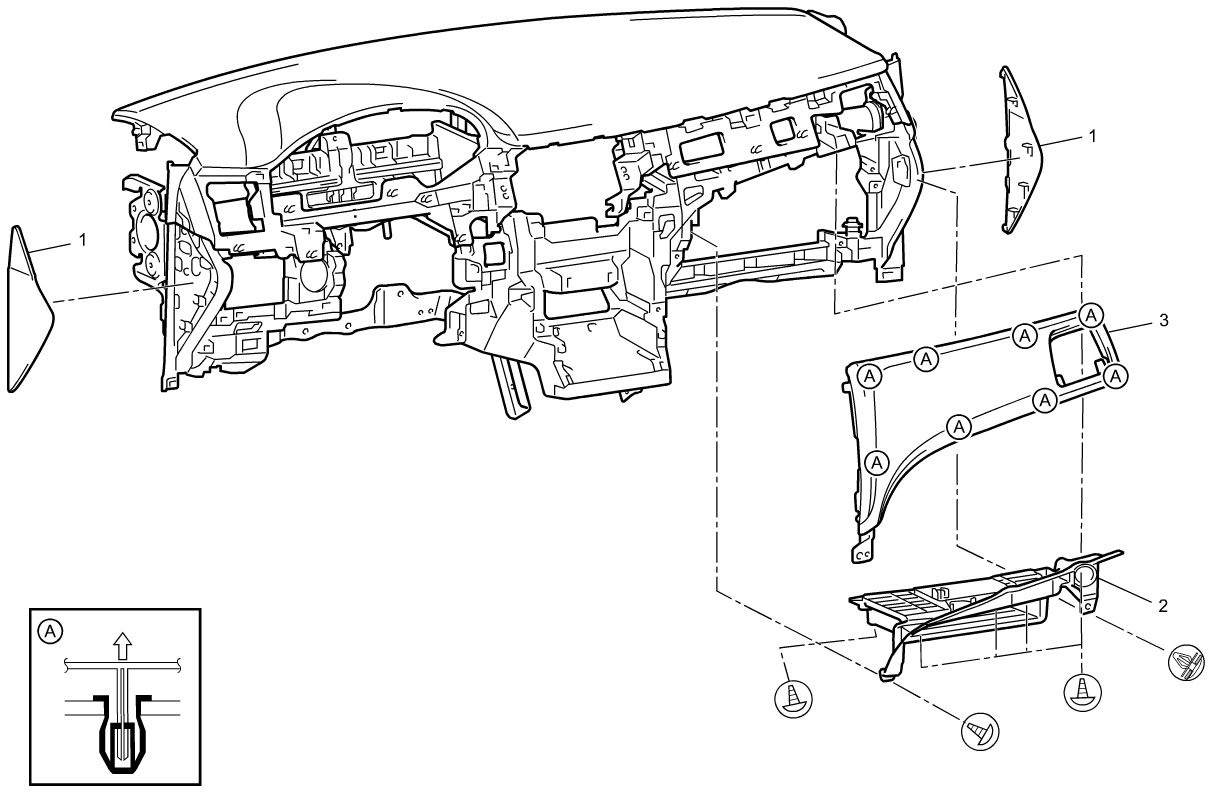 1

1

3

A A A A A A A A A

2

A