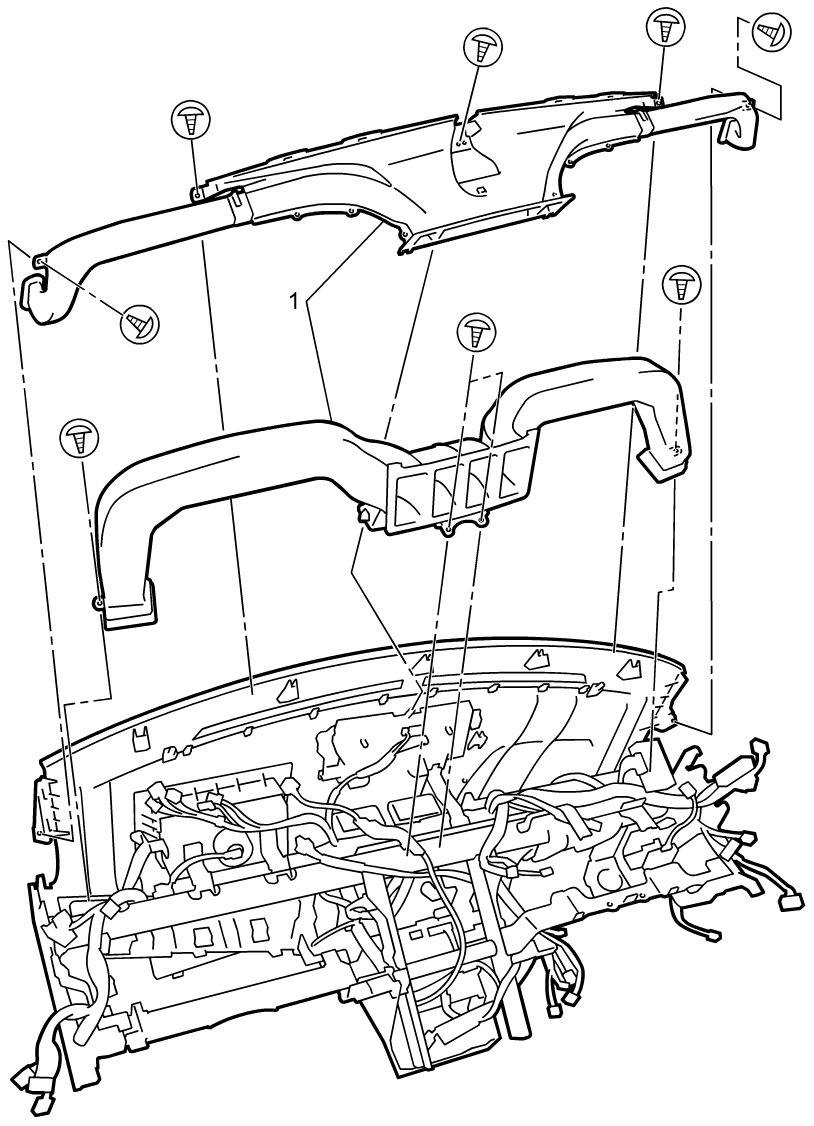 1