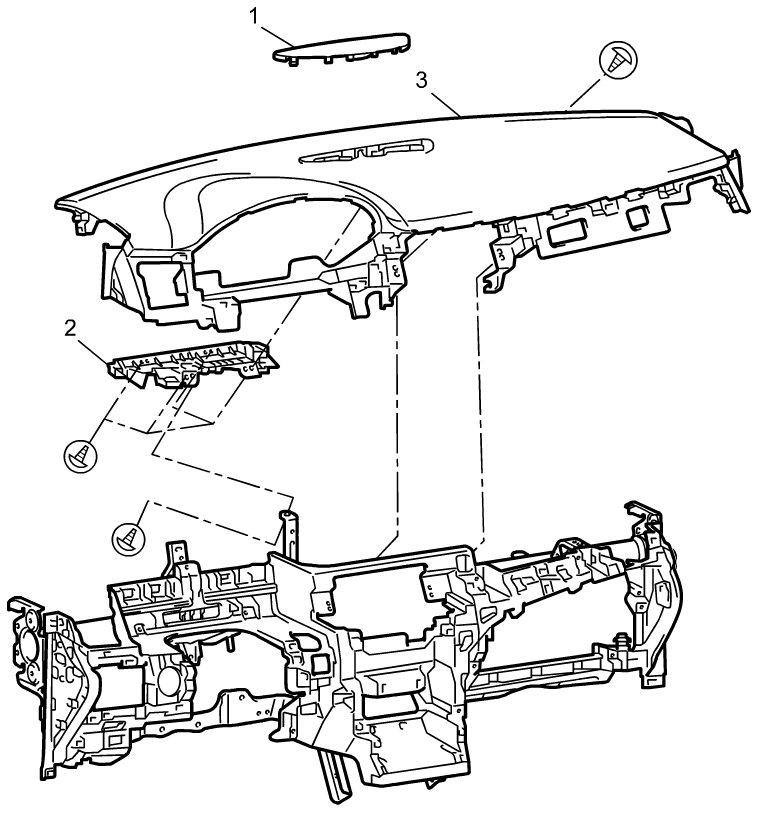 1
3
2