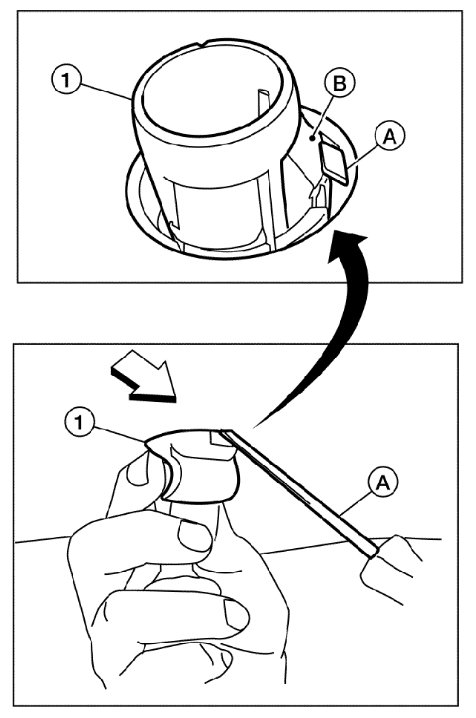 1
B
A
1
A