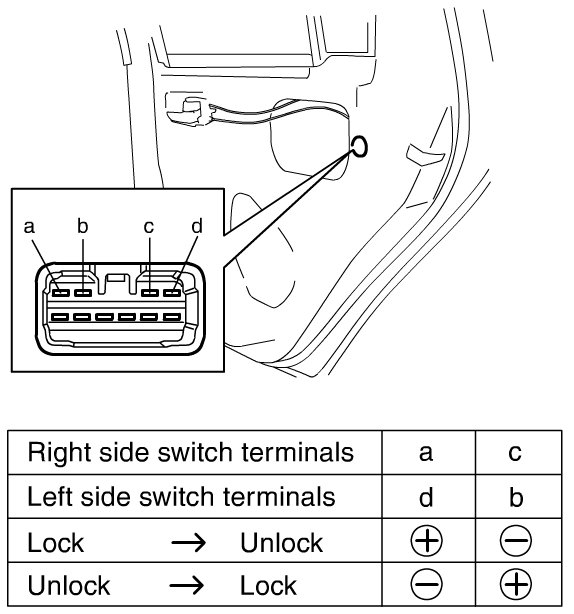 a b c d

| Right side switch terminals | a | c |
|---|---|---|
| Left side switch terminals | d | b |
| Lock → Unlock | ⊕ | ⊖ |
| Unlock → Lock | ⊖ | ⊕ |