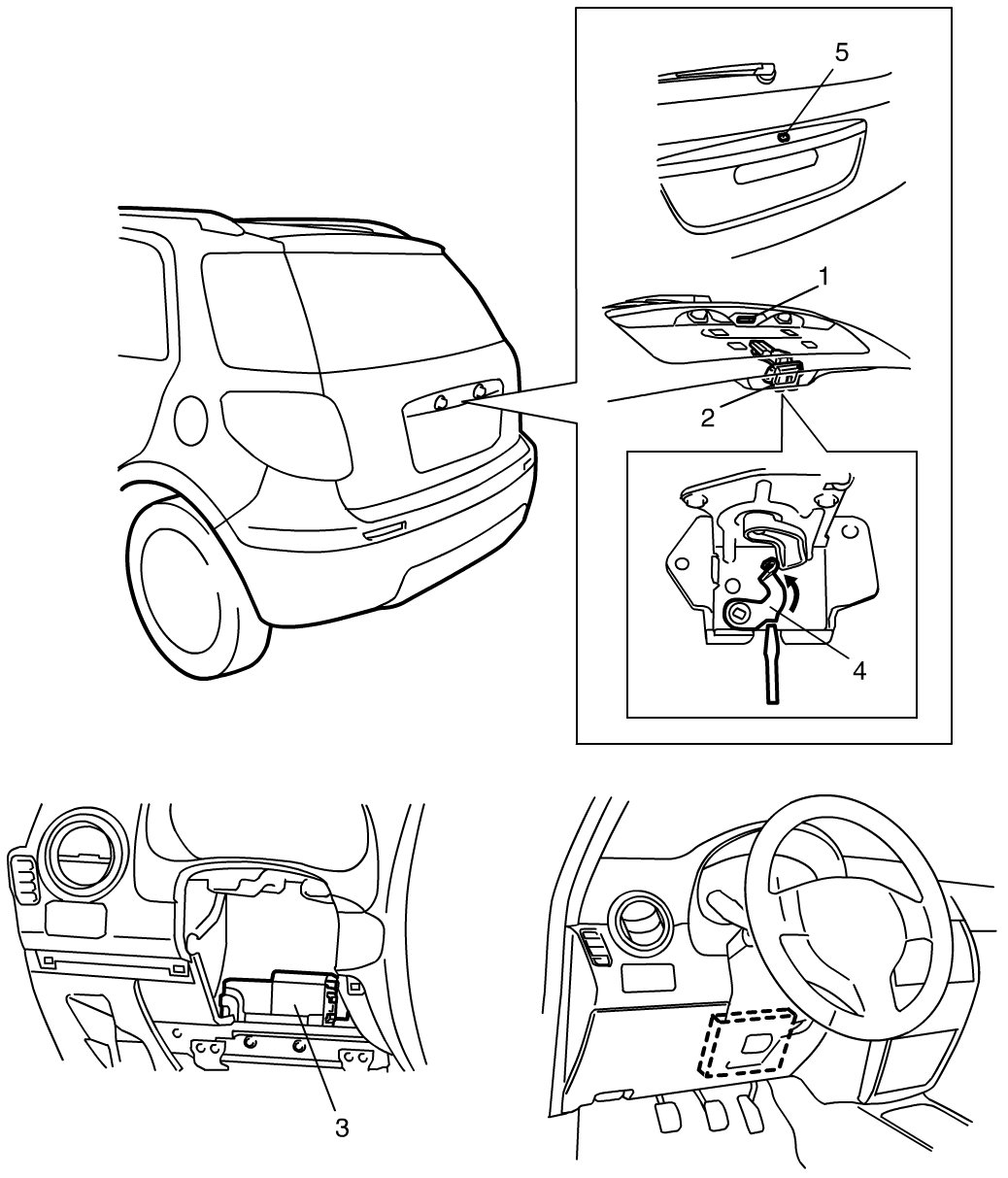 5
1
2
4
3