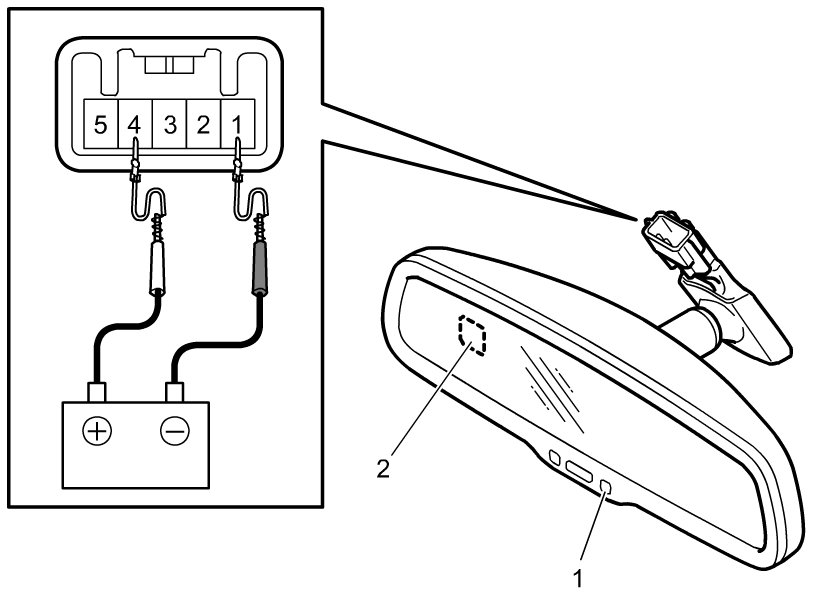 5 4 3 2 1

+ −

2

1