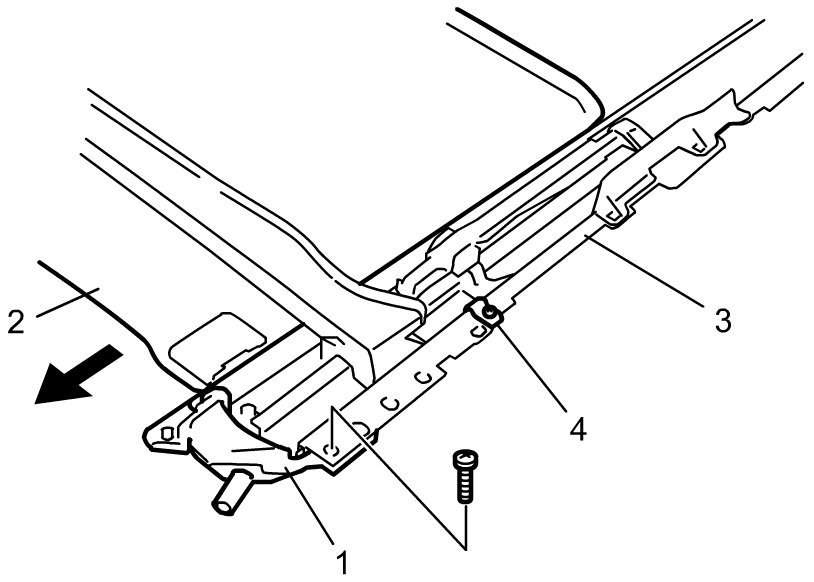 2
3
4
1